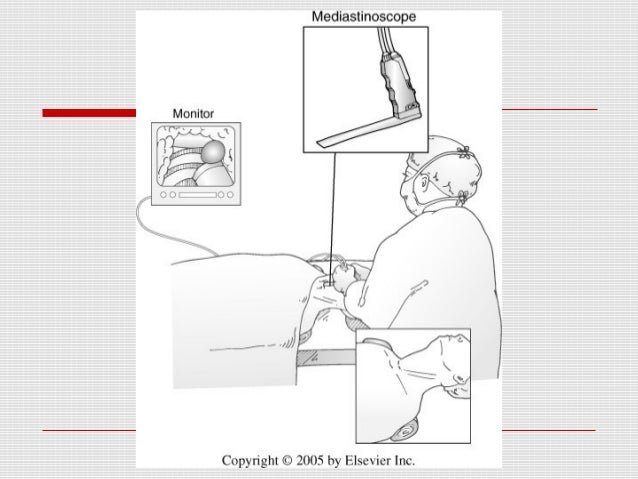 Mediastinoscope

Monitor

Copyright © 2005 by Elsevier Inc.