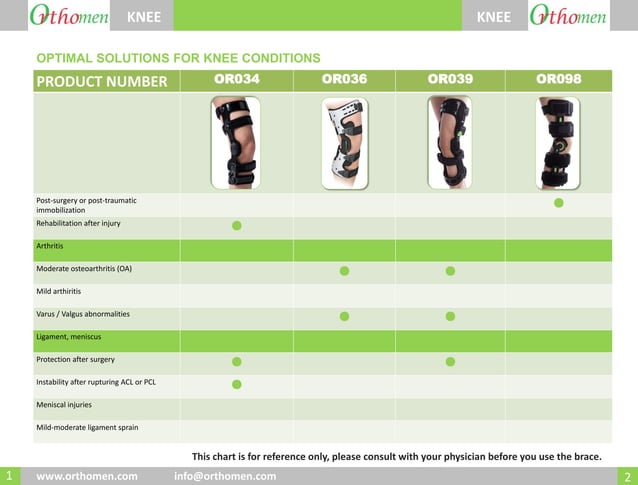 Orthomen KNEE KNEE Orthomen

OPTIMAL SOLUTIONS FOR KNEE CONDITIONS

| PRODUCT NUMBER | OR034 | OR036 | OR039 | OR098 |
|---|---|---|---|---|
| | | | | |
| Post-surgery or post-traumatic immobilization | | | | ● |
| Rehabilitation after injury | ● | | | |
| Arthritis | | | | |
| Moderate osteoarthritis (OA) | | ● | ● | |
| Mild arthiritis | | | | |
| Varus / Valgus abnormalities | | ● | ● | |
| Ligament, meniscus | | | | |
| Protection after surgery | ● | | ● | |
| Instability after rupturing ACL or PCL | ● | | | |
| Meniscal injuries | | | | |
| Mild-moderate ligament sprain | | | | |

This chart is for reference only, please consult with your physician before you use the brace.

1 www.orthomen.com info@orthomen.com 2