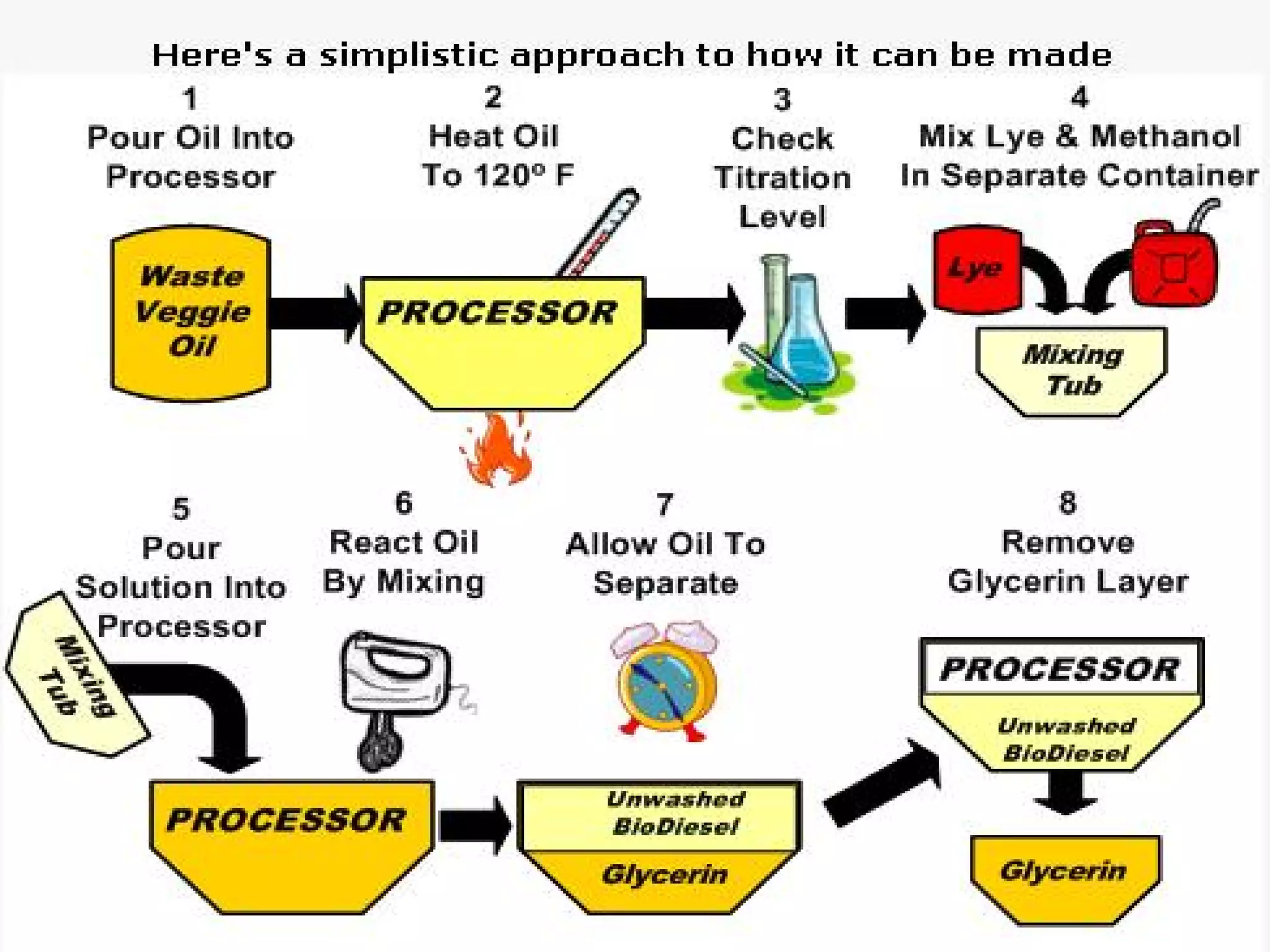 Here's a simplistic approach to how it can be made

1
Pour Oil Into Processor

Waste Veggie Oil

2
Heat Oil To 120° F

PROCESSOR

3
Check Titration Level

4
Mix Lye & Methanol In Separate Container

Lye

Mixing Tub

5
Pour Solution Into Processor

Mixing Tub

PROCESSOR

6
React Oil By Mixing

7
Allow Oil To Separate

Unwashed BioDiesel

Glycerin

8
Remove Glycerin Layer

PROCESSOR

Unwashed BioDiesel

Glycerin