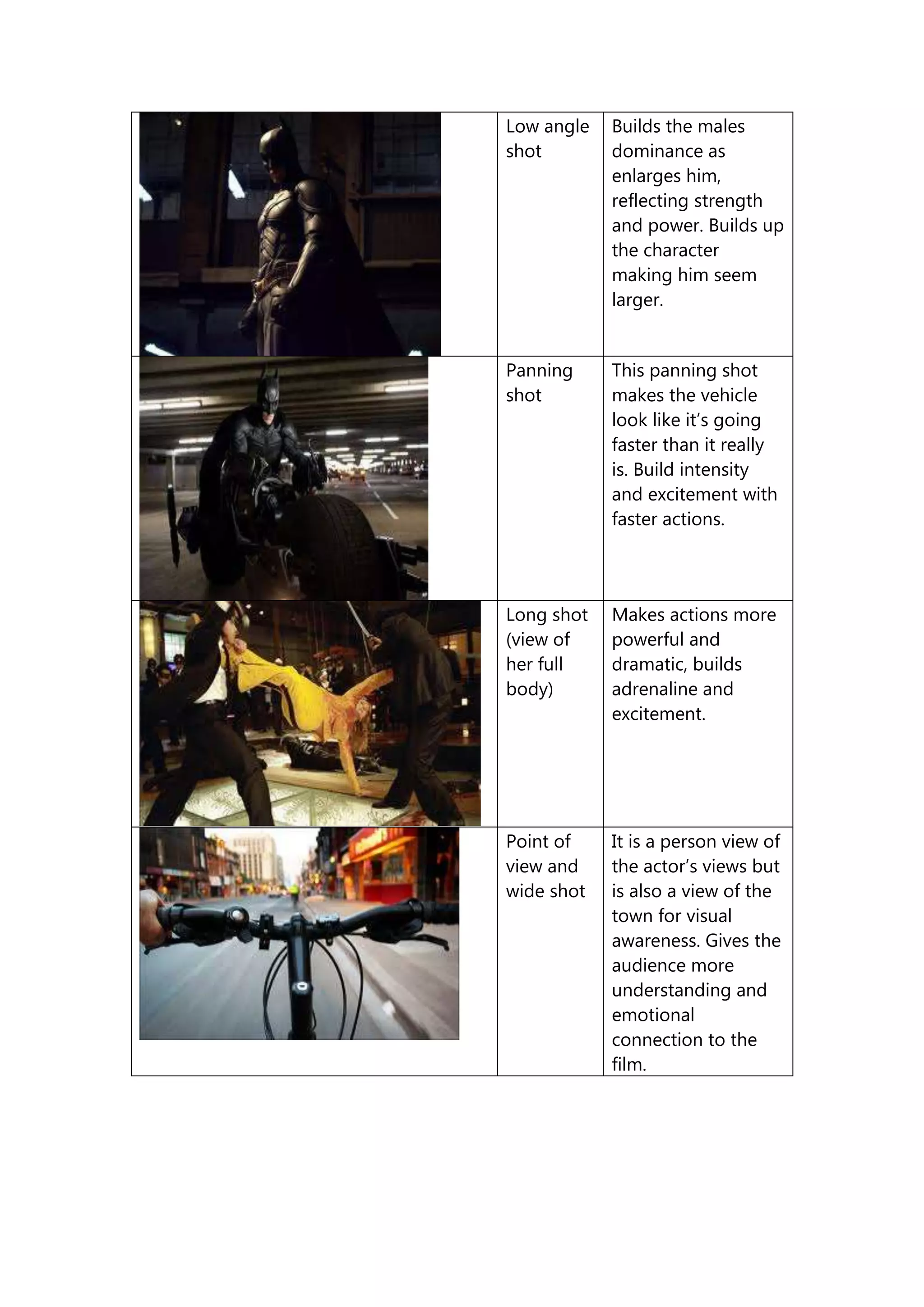 | | | |
|---|---|---|
| | Low angle shot | Builds the males dominance as enlarges him, reflecting strength and power. Builds up the character making him seem larger. |
| | Panning shot | This panning shot makes the vehicle look like it's going faster than it really is. Build intensity and excitement with faster actions. |
| | Long shot (view of her full body) | Makes actions more powerful and dramatic, builds adrenaline and excitement. |
| | Point of view and wide shot | It is a person view of the actor's views but is also a view of the town for visual awareness. Gives the audience more understanding and emotional connection to the film. |