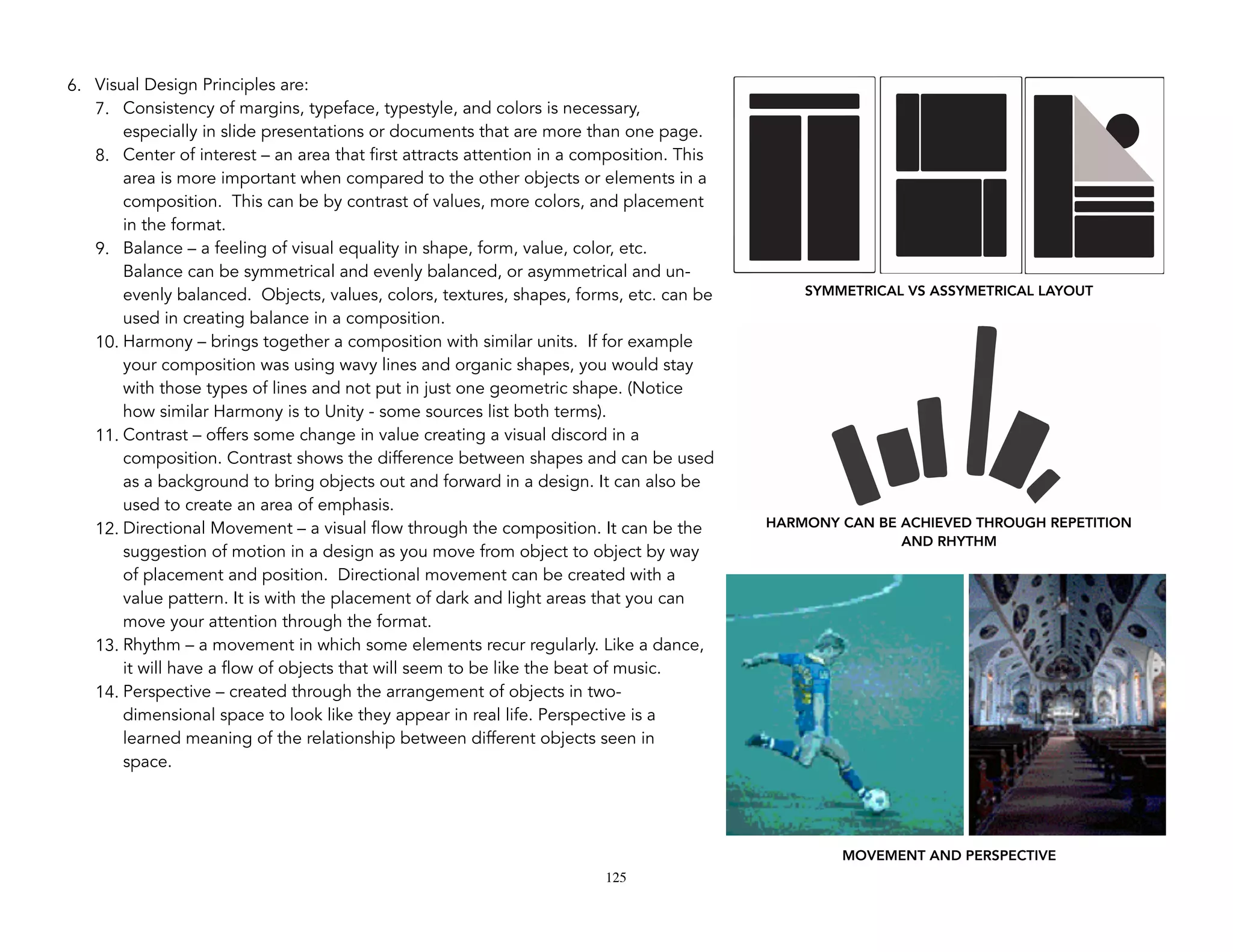 6. Visual Design Principles are:

7. Consistency of margins, typeface, typestyle, and colors is necessary, especially in slide presentations or documents that are more than one page.

8. Center of interest – an area that first attracts attention in a composition. This area is more important when compared to the other objects or elements in a composition. This can be by contrast of values, more colors, and placement in the format.

9. Balance – a feeling of visual equality in shape, form, value, color, etc. Balance can be symmetrical and evenly balanced, or asymmetrical and unevenly balanced. Objects, values, colors, textures, shapes, forms, etc. can be used in creating balance in a composition.

10. Harmony – brings together a composition with similar units. If for example your composition was using wavy lines and organic shapes, you would stay with those types of lines and not put in just one geometric shape. (Notice how similar Harmony is to Unity - some sources list both terms).

11. Contrast – offers some change in value creating a visual discord in a composition. Contrast shows the difference between shapes and can be used as a background to bring objects out and forward in a design. It can also be used to create an area of emphasis.

12. Directional Movement – a visual flow through the composition. It can be the suggestion of motion in a design as you move from object to object by way of placement and position. Directional movement can be created with a value pattern. It is with the placement of dark and light areas that you can move your attention through the format.

13. Rhythm – a movement in which some elements recur regularly. Like a dance, it will have a flow of objects that will seem to be like the beat of music.

14. Perspective – created through the arrangement of objects in two-dimensional space to look like they appear in real life. Perspective is a learned meaning of the relationship between different objects seen in space.

SYMMETRICAL VS ASSYMETRICAL LAYOUT

HARMONY CAN BE ACHIEVED THROUGH REPETITION AND RHYTHM

MOVEMENT AND PERSPECTIVE

125