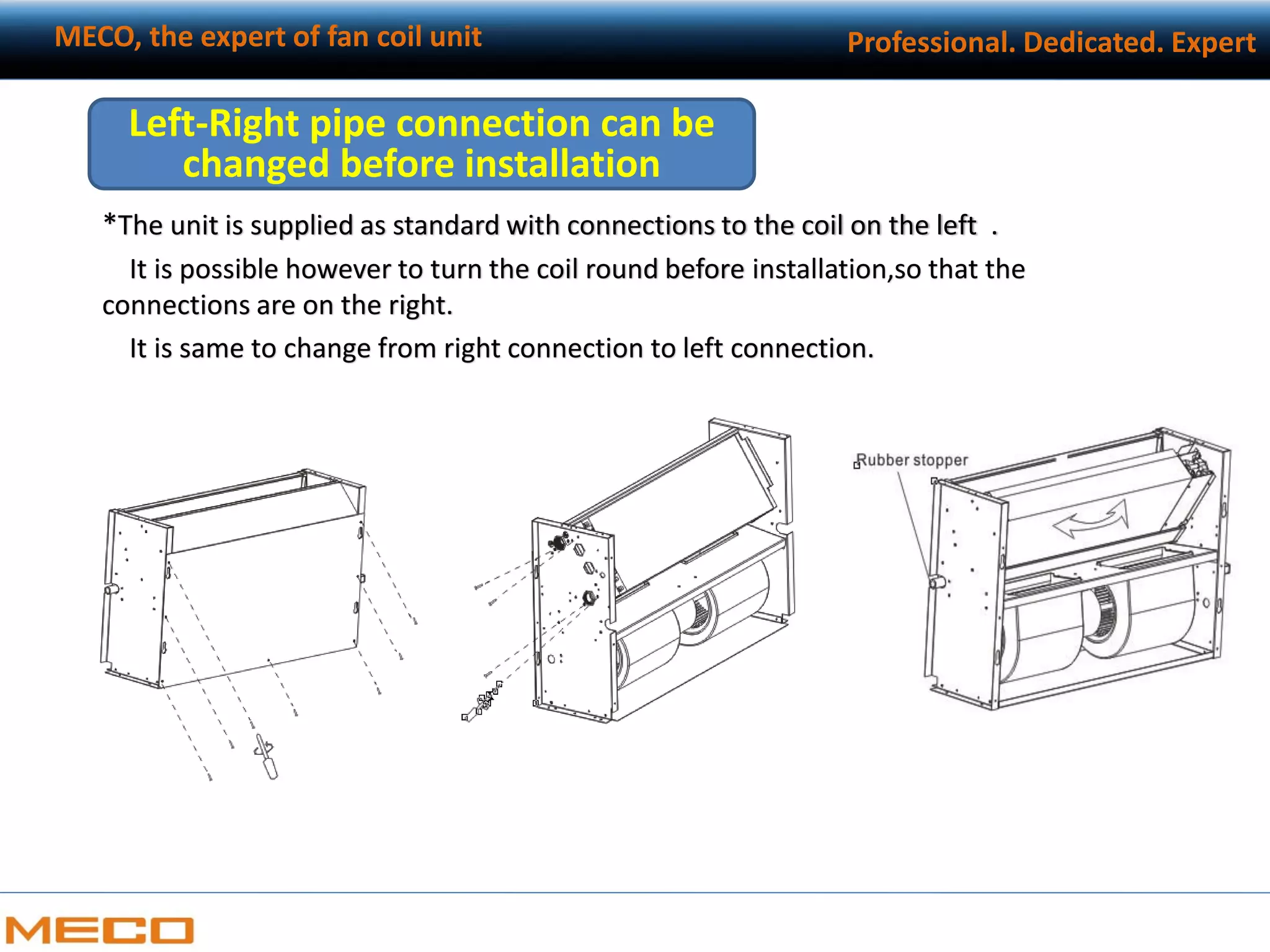 MECO, the expert of fan coil unit

Professional. Dedicated. Expert

Left-Right pipe connection can be changed before installation

*The unit is supplied as standard with connections to the coil on the left .

It is possible however to turn the coil round before installation,so that the connections are on the right.

It is same to change from right connection to left connection.

Rubber stopper

MECO