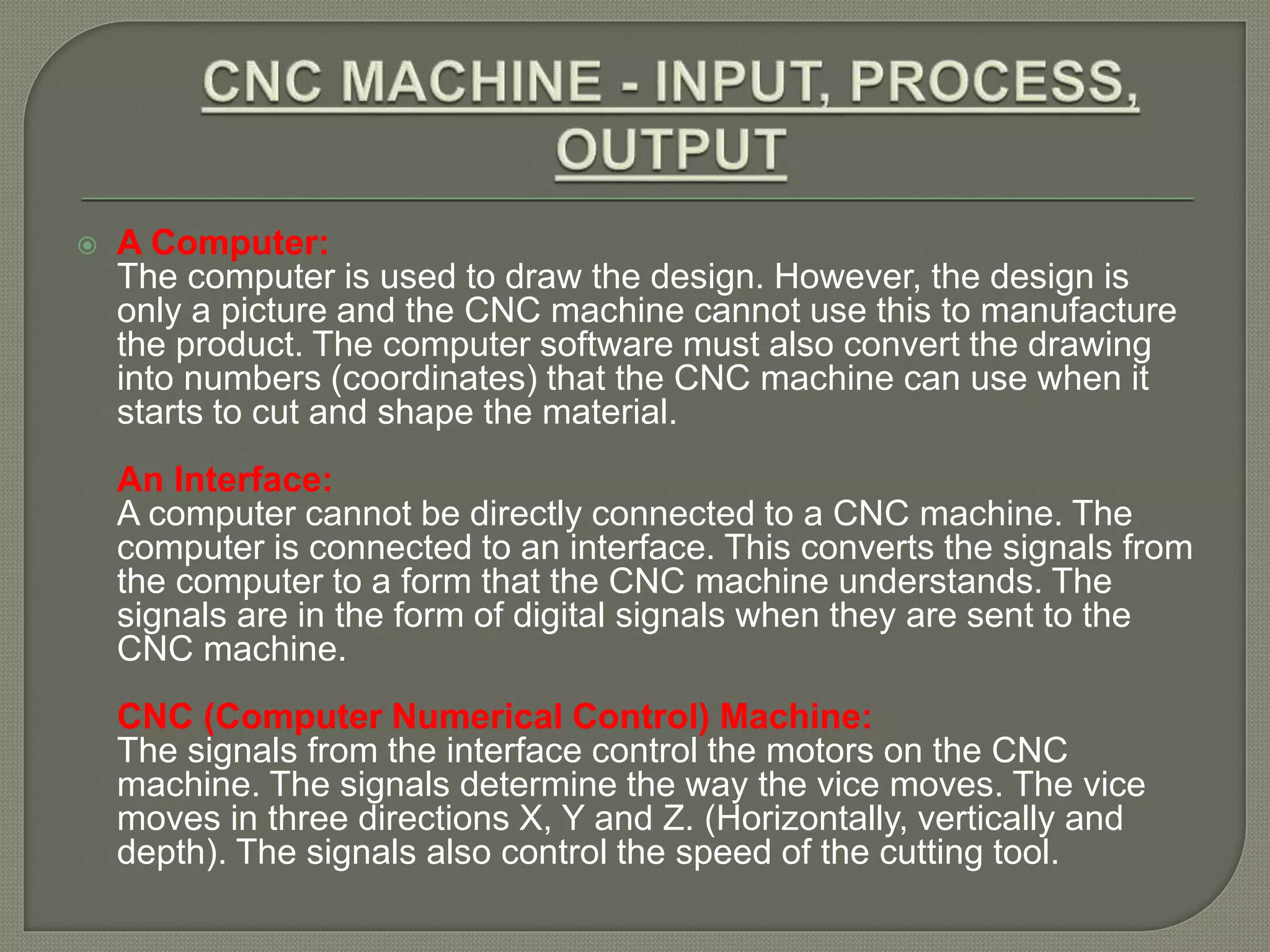 CNC MACHINE - INPUT, PROCESS, OUTPUT

A Computer:
The computer is used to draw the design. However, the design is only a picture and the CNC machine cannot use this to manufacture the product. The computer software must also convert the drawing into numbers (coordinates) that the CNC machine can use when it starts to cut and shape the material.

An Interface:
A computer cannot be directly connected to a CNC machine. The computer is connected to an interface. This converts the signals from the computer to a form that the CNC machine understands. The signals are in the form of digital signals when they are sent to the CNC machine.

CNC (Computer Numerical Control) Machine:
The signals from the interface control the motors on the CNC machine. The signals determine the way the vice moves. The vice moves in three directions X, Y and Z. (Horizontally, vertically and depth). The signals also control the speed of the cutting tool.