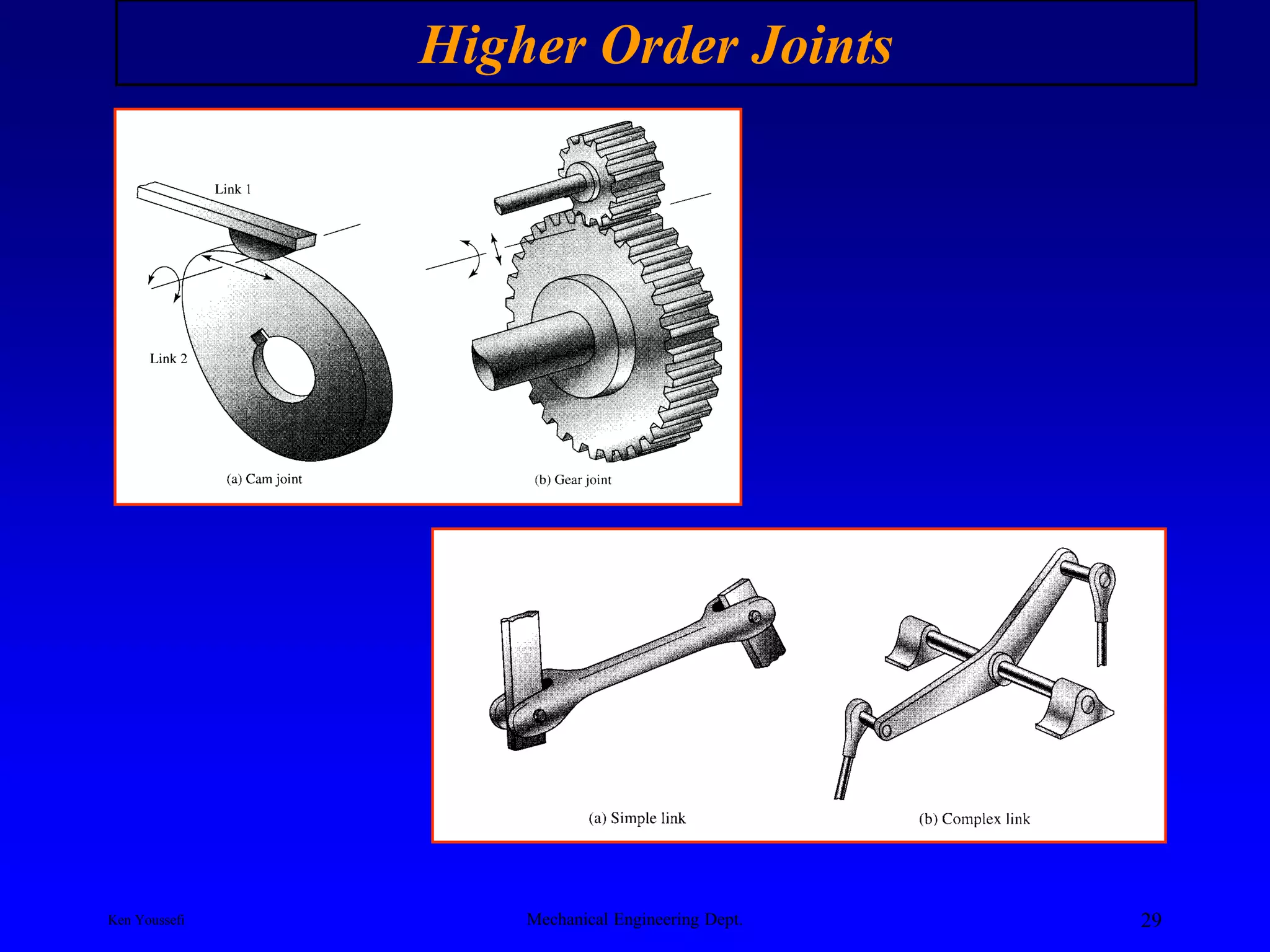 Higher Order Joints

Link 1

Link 2

(a) Cam joint

(b) Gear joint

(a) Simple link

(b) Complex link

Ken Youssefi

Mechanical Engineering Dept.

29