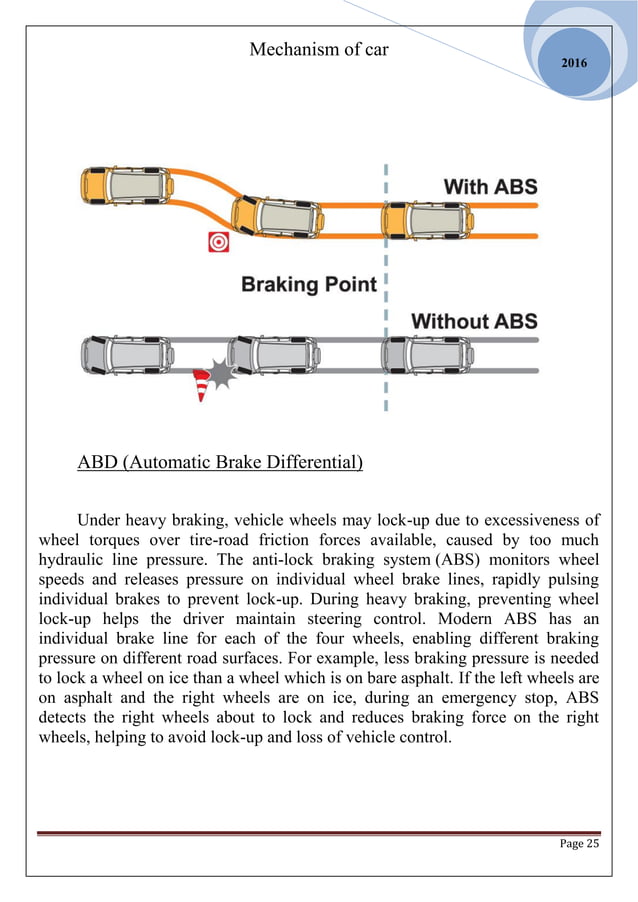 Mechanism of car

2016

With ABS

Braking Point

Without ABS

ABD (Automatic Brake Differential)

Under heavy braking, vehicle wheels may lock-up due to excessiveness of wheel torques over tire-road friction forces available, caused by too much hydraulic line pressure. The anti-lock braking system (ABS) monitors wheel speeds and releases pressure on individual wheel brake lines, rapidly pulsing individual brakes to prevent lock-up. During heavy braking, preventing wheel lock-up helps the driver maintain steering control. Modern ABS has an individual brake line for each of the four wheels, enabling different braking pressure on different road surfaces. For example, less braking pressure is needed to lock a wheel on ice than a wheel which is on bare asphalt. If the left wheels are on asphalt and the right wheels are on ice, during an emergency stop, ABS detects the right wheels about to lock and reduces braking force on the right wheels, helping to avoid lock-up and loss of vehicle control.

Page 25