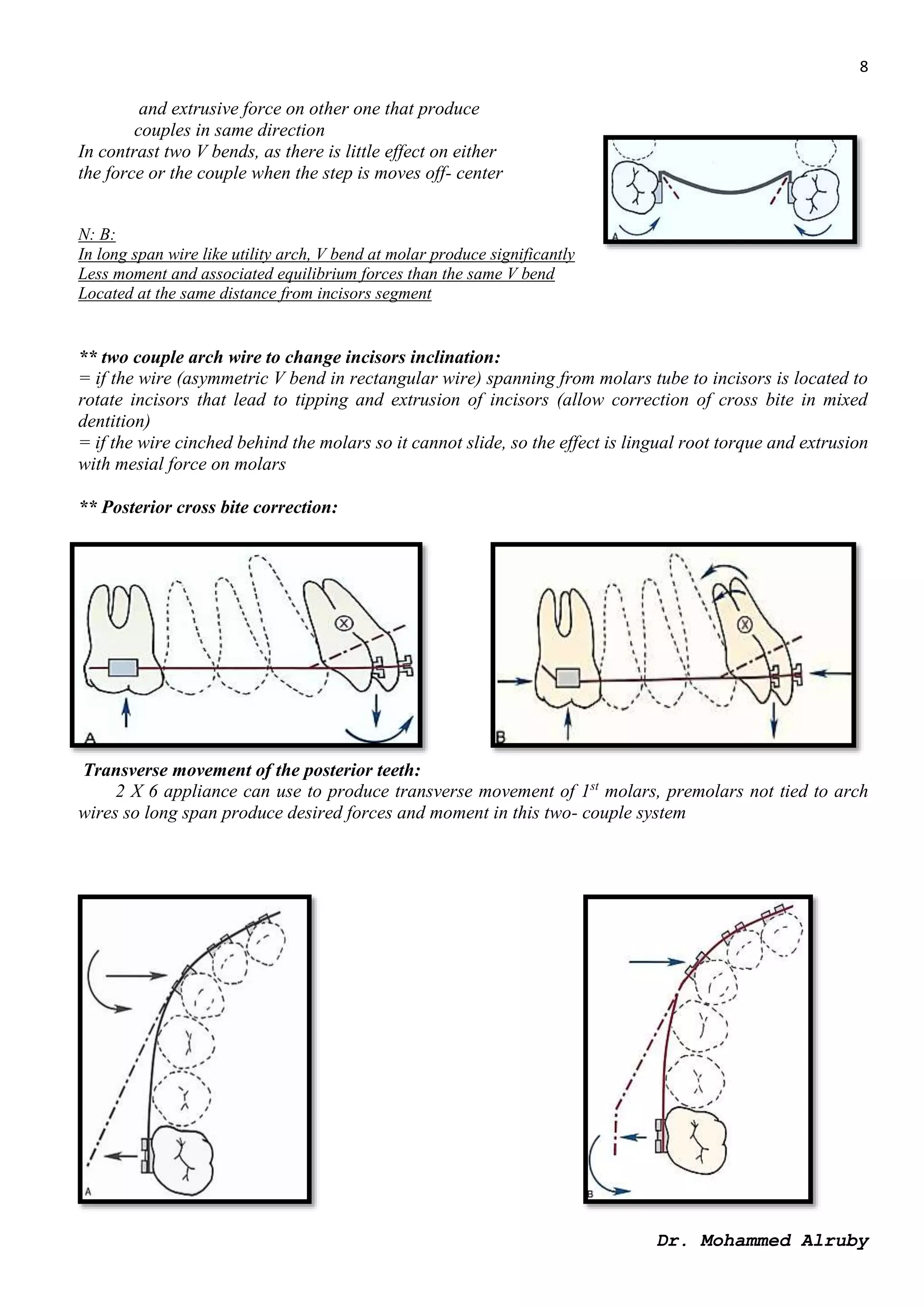 8

and extrusive force on other one that produce couples in same direction
In contrast two V bends, as there is little effect on either the force or the couple when the step is moves off- center

A

N: B:
In long span wire like utility arch, V bend at molar produce significantly Less moment and associated equilibrium forces than the same V bend Located at the same distance from incisors segment

** two couple arch wire to change incisors inclination:
= if the wire (asymmetric V bend in rectangular wire) spanning from molars tube to incisors is located to rotate incisors that lead to tipping and extrusion of incisors (allow correction of cross bite in mixed dentition)
= if the wire cinched behind the molars so it cannot slide, so the effect is lingual root torque and extrusion with mesial force on molars

** Posterior cross bite correction:

A

B

Transverse movement of the posterior teeth:
2 X 6 appliance can use to produce transverse movement of $1^{st}$ molars, premolars not tied to arch wires so long span produce desired forces and moment in this two- couple system

A

B

Dr. Mohammed Alruby