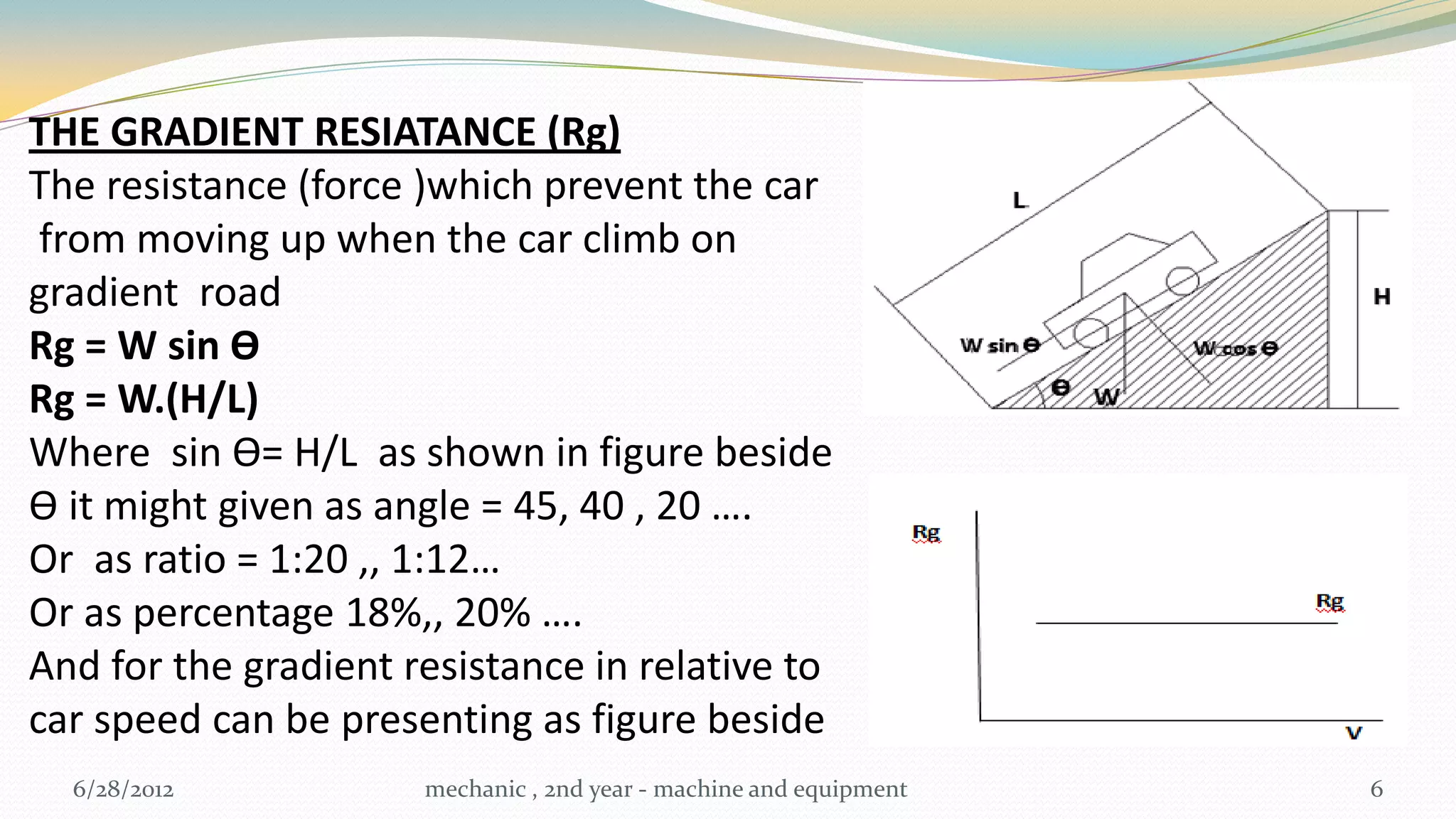 THE GRADIENT RESIATANCE (Rg)

The resistance (force )which prevent the car from moving up when the car climb on gradient road

Rg = W sin Ɵ

Rg = W.(H/L)

Where sin Ɵ= H/L as shown in figure beside

Ɵ it might given as angle = 45, 40 , 20 ….

Or as ratio = 1:20 ,, 1:12…

Or as percentage 18%,, 20% ….

And for the gradient resistance in relative to car speed can be presenting as figure beside

L

H

W sin Ɵ

W cos Ɵ

Ɵ

W

Rg

Rg

V

6/28/2012

mechanic , 2nd year - machine and equipment

6