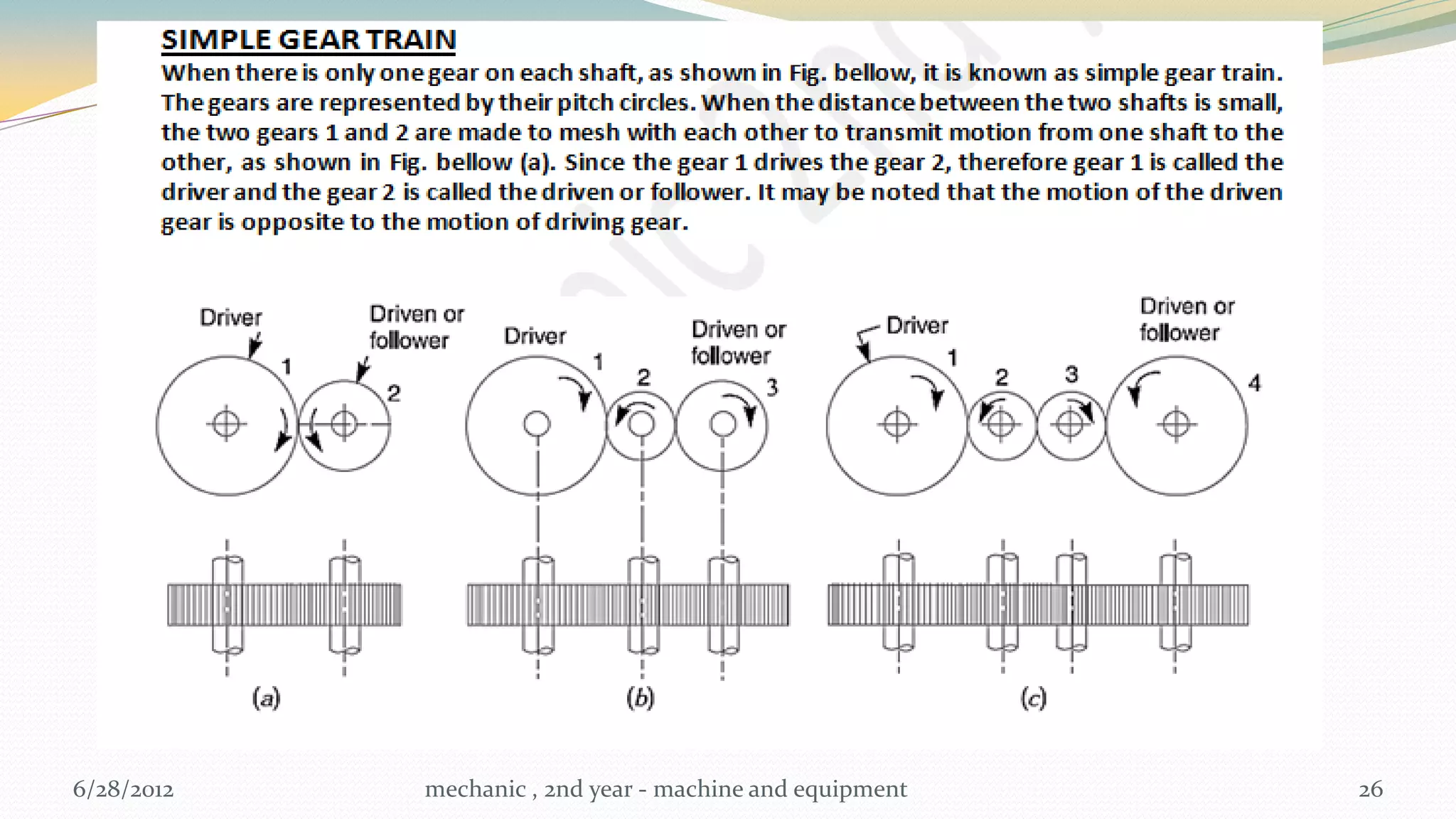 SIMPLE GEAR TRAIN

When there is only one gear on each shaft, as shown in Fig. bellow, it is known as simple gear train. The gears are represented by their pitch circles. When the distance between the two shafts is small, the two gears 1 and 2 are made to mesh with each other to transmit motion from one shaft to the other, as shown in Fig. bellow (a). Since the gear 1 drives the gear 2, therefore gear 1 is called the driver and the gear 2 is called the driven or follower. It may be noted that the motion of the driven gear is opposite to the motion of driving gear.

Driver
Driven or follower
1
2
(a)

Driver
Driven or follower
1
2
3
(b)

Driver
Driven or follower
1
2
3
4
(c)

6/28/2012
mechanic , 2nd year - machine and equipment
26