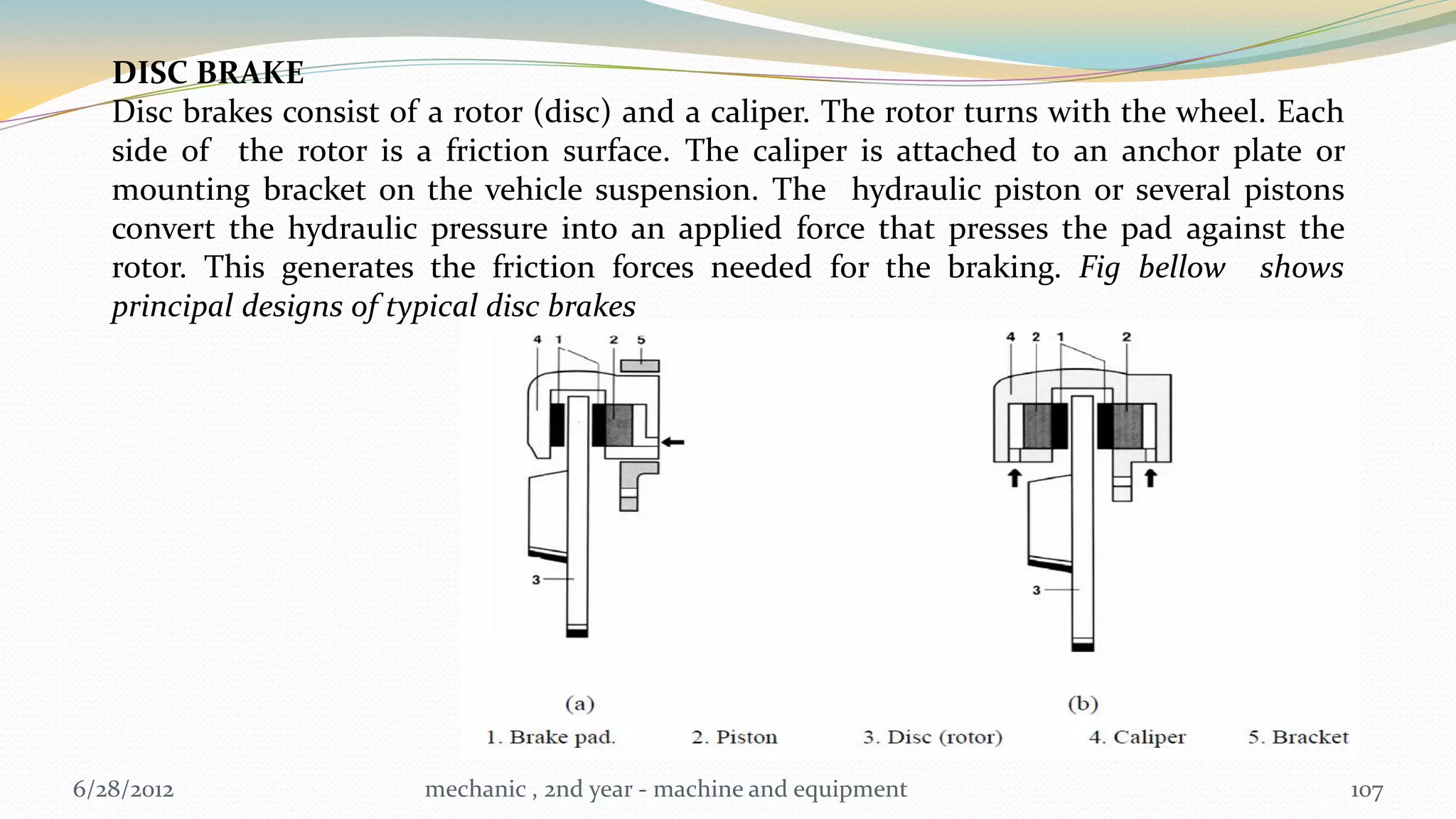 DISC BRAKE
Disc brakes consist of a rotor (disc) and a caliper. The rotor turns with the wheel. Each side of the rotor is a friction surface. The caliper is attached to an anchor plate or mounting bracket on the vehicle suspension. The hydraulic piston or several pistons convert the hydraulic pressure into an applied force that presses the pad against the rotor. This generates the friction forces needed for the braking. Fig bellow shows principal designs of typical disc brakes

4 1 2 5

3

(a)

4 2 1 2

3

(b)

1. Brake pad. 2. Piston 3. Disc (rotor) 4. Caliper 5. Bracket

6/28/2012 mechanic , 2nd year - machine and equipment 107