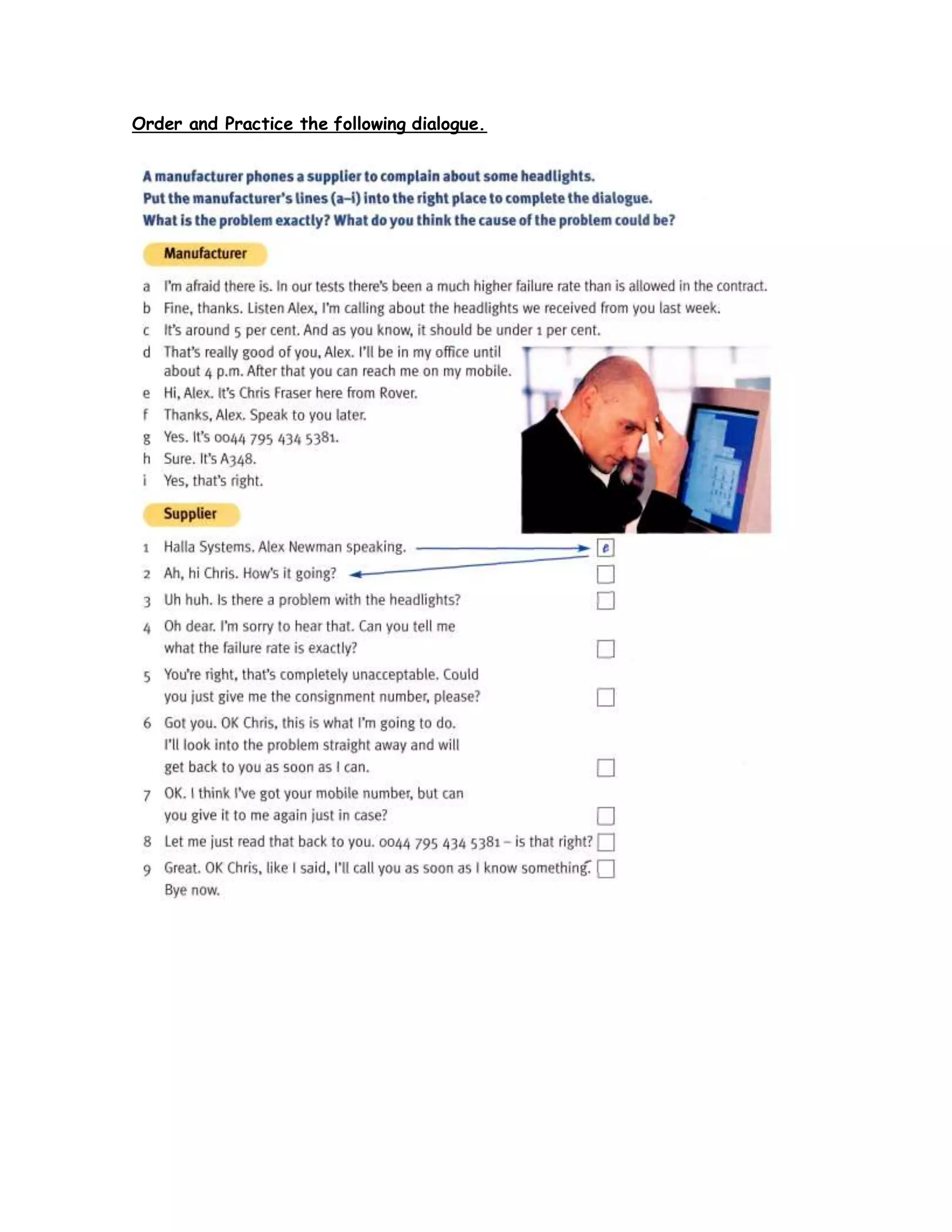 Order and Practice the following dialogue.

A manufacturer phones a supplier to complain about some headlights.
Put the manufacturer's lines (a–i) into the right place to complete the dialogue.
What is the problem exactly? What do you think the cause of the problem could be?

Manufacturer

a I'm afraid there is. In our tests there's been a much higher failure rate than is allowed in the contract.
b Fine, thanks. Listen Alex, I'm calling about the headlights we received from you last week.
c It's around 5 per cent. And as you know, it should be under 1 per cent.
d That's really good of you, Alex. I'll be in my office until about 4 p.m. After that you can reach me on my mobile.
e Hi, Alex. It's Chris Fraser here from Rover.
f Thanks, Alex. Speak to you later.
g Yes. It's 0044 795 434 5381.
h Sure. It's A348.
i Yes, that's right.

Supplier

1 Halla Systems. Alex Newman speaking. e
2 Ah, hi Chris. How's it going?
3 Uh huh. Is there a problem with the headlights?
4 Oh dear. I'm sorry to hear that. Can you tell me what the failure rate is exactly?
5 You're right, that's completely unacceptable. Could you just give me the consignment number, please?
6 Got you. OK Chris, this is what I'm going to do. I'll look into the problem straight away and will get back to you as soon as I can.
7 OK. I think I've got your mobile number, but can you give it to me again just in case?
8 Let me just read that back to you. 0044 795 434 5381 – is that right?
9 Great. OK Chris, like I said, I'll call you as soon as I know something. Bye now.