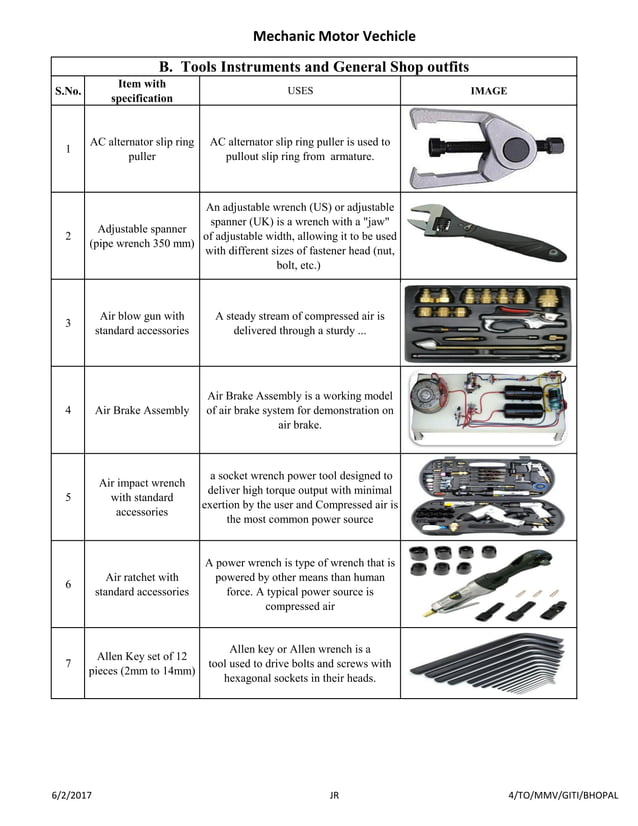 Mechanic Motor Vechicle

B. Tools Instruments and General Shop outfits

| S.No. | Item with specification | USES | IMAGE |
|---|---|---|---|
| 1 | AC alternator slip ring puller | AC alternator slip ring puller is used to pullout slip ring from armature. | |
| 2 | Adjustable spanner (pipe wrench 350 mm) | An adjustable wrench (US) or adjustable spanner (UK) is a wrench with a "jaw" of adjustable width, allowing it to be used with different sizes of fastener head (nut, bolt, etc.) | |
| 3 | Air blow gun with standard accessories | A steady stream of compressed air is delivered through a sturdy ... | |
| 4 | Air Brake Assembly | Air Brake Assembly is a working model of air brake system for demonstration on air brake. | |
| 5 | Air impact wrench with standard accessories | a socket wrench power tool designed to deliver high torque output with minimal exertion by the user and Compressed air is the most common power source | |
| 6 | Air ratchet with standard accessories | A power wrench is type of wrench that is powered by other means than human force. A typical power source is compressed air | |
| 7 | Allen Key set of 12 pieces (2mm to 14mm) | Allen key or Allen wrench is a tool used to drive bolts and screws with hexagonal sockets in their heads. | |

6/2/2017 JR 4/TO/MMV/GITI/BHOPAL