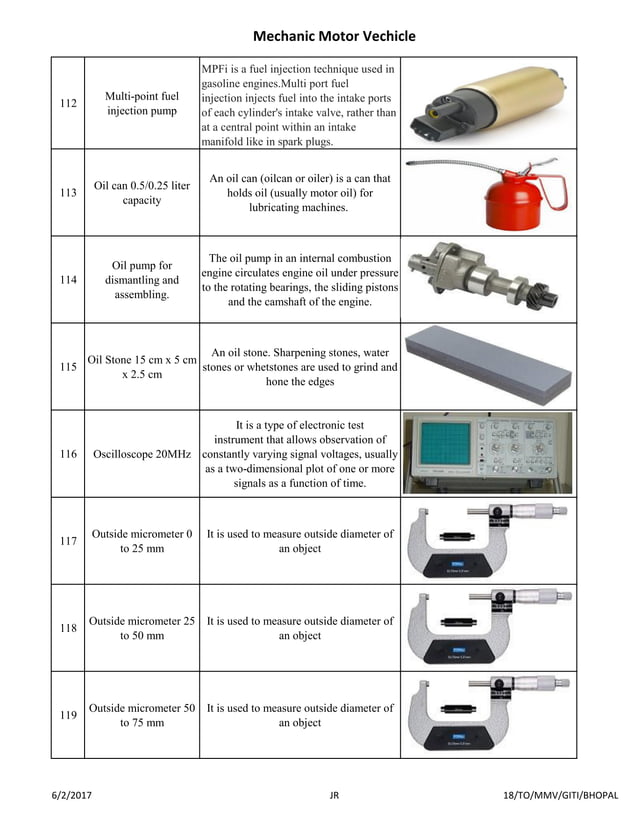 Mechanic Motor Vechicle

| | | | |
|---|---|---|---|
| 112 | Multi-point fuel injection pump | MPFi is a fuel injection technique used in gasoline engines.Multi port fuel injection injects fuel into the intake ports of each cylinder's intake valve, rather than at a central point within an intake manifold like in spark plugs. | |
| 113 | Oil can 0.5/0.25 liter capacity | An oil can (oilcan or oiler) is a can that holds oil (usually motor oil) for lubricating machines. | |
| 114 | Oil pump for dismantling and assembling. | The oil pump in an internal combustion engine circulates engine oil under pressure to the rotating bearings, the sliding pistons and the camshaft of the engine. | |
| 115 | Oil Stone 15 cm x 5 cm x 2.5 cm | An oil stone. Sharpening stones, water stones or whetstones are used to grind and hone the edges | |
| 116 | Oscilloscope 20MHz | It is a type of electronic test instrument that allows observation of constantly varying signal voltages, usually as a two-dimensional plot of one or more signals as a function of time. | |
| 117 | Outside micrometer 0 to 25 mm | It is used to measure outside diameter of an object | |
| 118 | Outside micrometer 25 to 50 mm | It is used to measure outside diameter of an object | |
| 119 | Outside micrometer 50 to 75 mm | It is used to measure outside diameter of an object | |

6/2/2017 JR 18/TO/MMV/GITI/BHOPAL