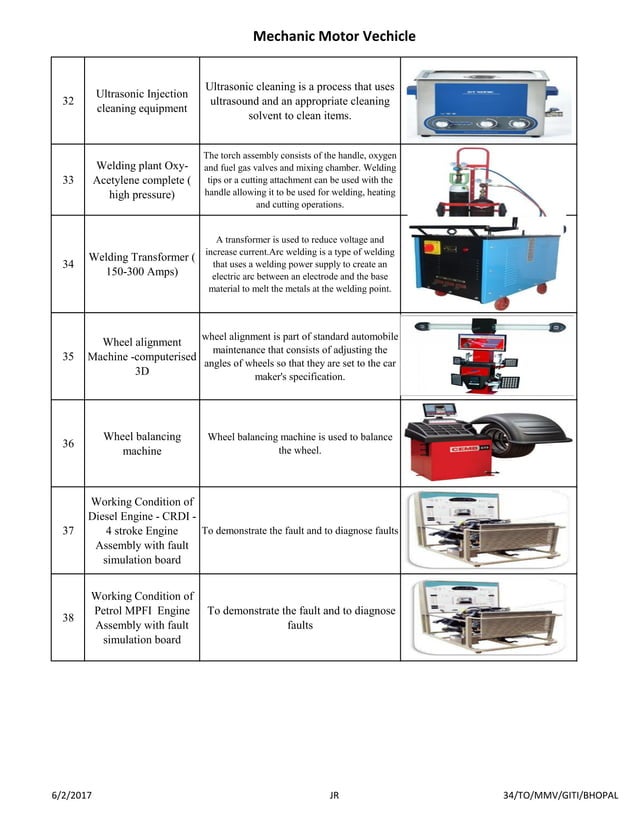 Mechanic Motor Vechicle

| | | | |
|---|---|---|---|
| 32 | Ultrasonic Injection cleaning equipment | Ultrasonic cleaning is a process that uses ultrasound and an appropriate cleaning solvent to clean items. | |
| 33 | Welding plant Oxy-Acetylene complete ( high pressure) | The torch assembly consists of the handle, oxygen and fuel gas valves and mixing chamber. Welding tips or a cutting attachment can be used with the handle allowing it to be used for welding, heating and cutting operations. | |
| 34 | Welding Transformer ( 150-300 Amps) | A transformer is used to reduce voltage and increase current.Arc welding is a type of welding that uses a welding power supply to create an electric arc between an electrode and the base material to melt the metals at the welding point. | |
| 35 | Wheel alignment Machine -computerised 3D | wheel alignment is part of standard automobile maintenance that consists of adjusting the angles of wheels so that they are set to the car maker's specification. | |
| 36 | Wheel balancing machine | Wheel balancing machine is used to balance the wheel. | CEMB |
| 37 | Working Condition of Diesel Engine - CRDI - 4 stroke Engine Assembly with fault simulation board | To demonstrate the fault and to diagnose faults | |
| 38 | Working Condition of Petrol MPFI Engine Assembly with fault simulation board | To demonstrate the fault and to diagnose faults | |

6/2/2017 JR 34/TO/MMV/GITI/BHOPAL