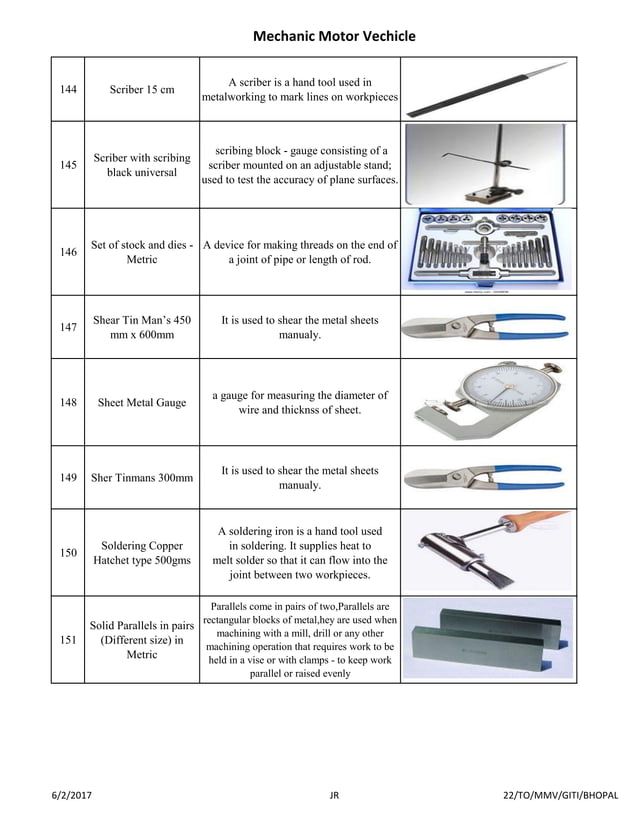 Mechanic Motor Vechicle

| 144 | Scriber 15 cm | A scriber is a hand tool used in metalworking to mark lines on workpieces | |
|---|---|---|---|
| 145 | Scriber with scribing black universal | scribing block - gauge consisting of a scriber mounted on an adjustable stand; used to test the accuracy of plane surfaces. | |
| 146 | Set of stock and dies - Metric | A device for making threads on the end of a joint of pipe or length of rod. | |
| 147 | Shear Tin Man's 450 mm x 600mm | It is used to shear the metal sheets manualy. | |
| 148 | Sheet Metal Gauge | a gauge for measuring the diameter of wire and thicknss of sheet. | |
| 149 | Sher Tinmans 300mm | It is used to shear the metal sheets manualy. | |
| 150 | Soldering Copper Hatchet type 500gms | A soldering iron is a hand tool used in soldering. It supplies heat to melt solder so that it can flow into the joint between two workpieces. | |
| 151 | Solid Parallels in pairs (Different size) in Metric | Parallels come in pairs of two,Parallels are rectangular blocks of metal,hey are used when machining with a mill, drill or any other machining operation that requires work to be held in a vise or with clamps - to keep work parallel or raised evenly | |

6/2/2017 JR 22/TO/MMV/GITI/BHOPAL