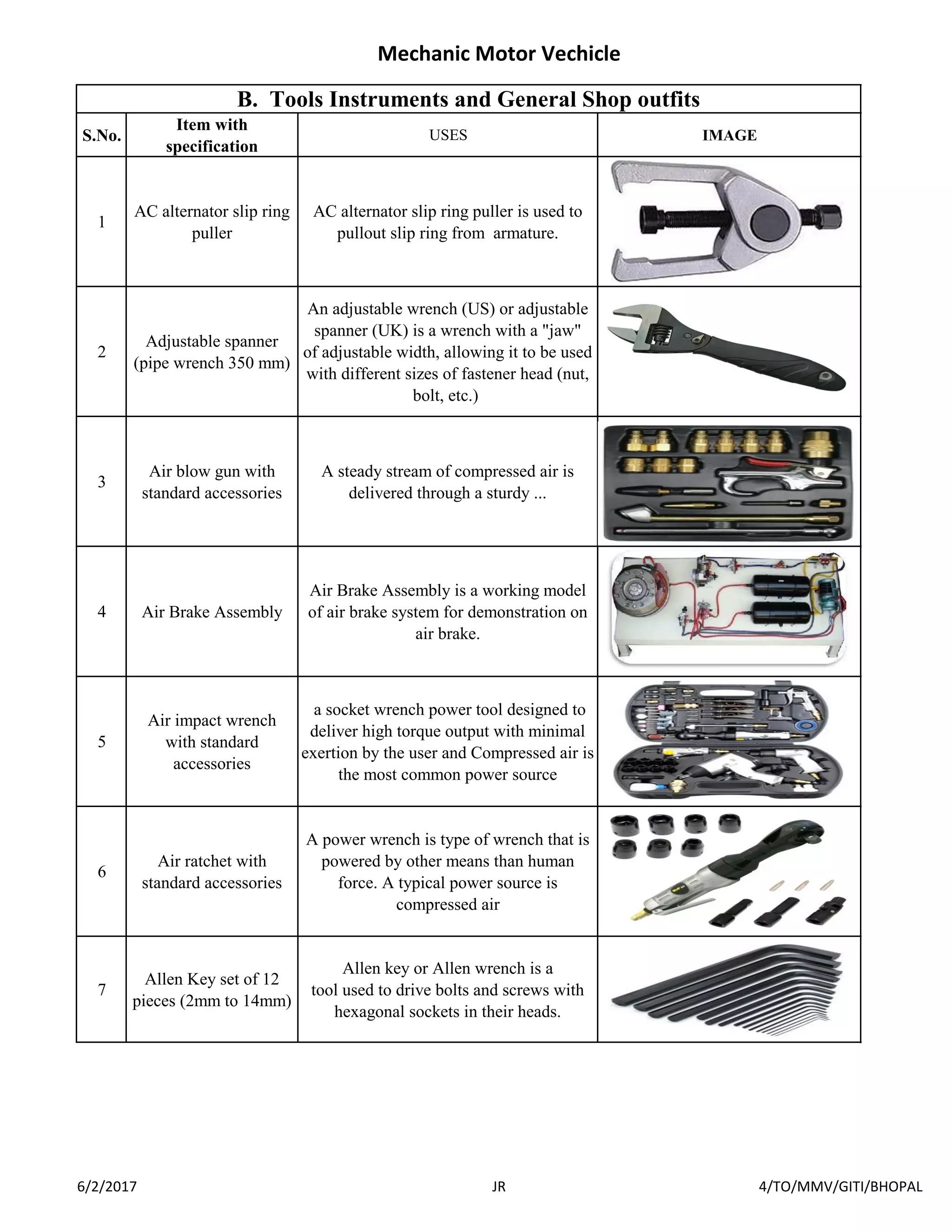 Mechanic Motor Vechicle

B. Tools Instruments and General Shop outfits

| S.No. | Item with specification | USES | IMAGE |
|---|---|---|---|
| 1 | AC alternator slip ring puller | AC alternator slip ring puller is used to pullout slip ring from armature. | |
| 2 | Adjustable spanner (pipe wrench 350 mm) | An adjustable wrench (US) or adjustable spanner (UK) is a wrench with a "jaw" of adjustable width, allowing it to be used with different sizes of fastener head (nut, bolt, etc.) | |
| 3 | Air blow gun with standard accessories | A steady stream of compressed air is delivered through a sturdy ... | |
| 4 | Air Brake Assembly | Air Brake Assembly is a working model of air brake system for demonstration on air brake. | |
| 5 | Air impact wrench with standard accessories | a socket wrench power tool designed to deliver high torque output with minimal exertion by the user and Compressed air is the most common power source | |
| 6 | Air ratchet with standard accessories | A power wrench is type of wrench that is powered by other means than human force. A typical power source is compressed air | |
| 7 | Allen Key set of 12 pieces (2mm to 14mm) | Allen key or Allen wrench is a tool used to drive bolts and screws with hexagonal sockets in their heads. | |

6/2/2017 JR 4/TO/MMV/GITI/BHOPAL