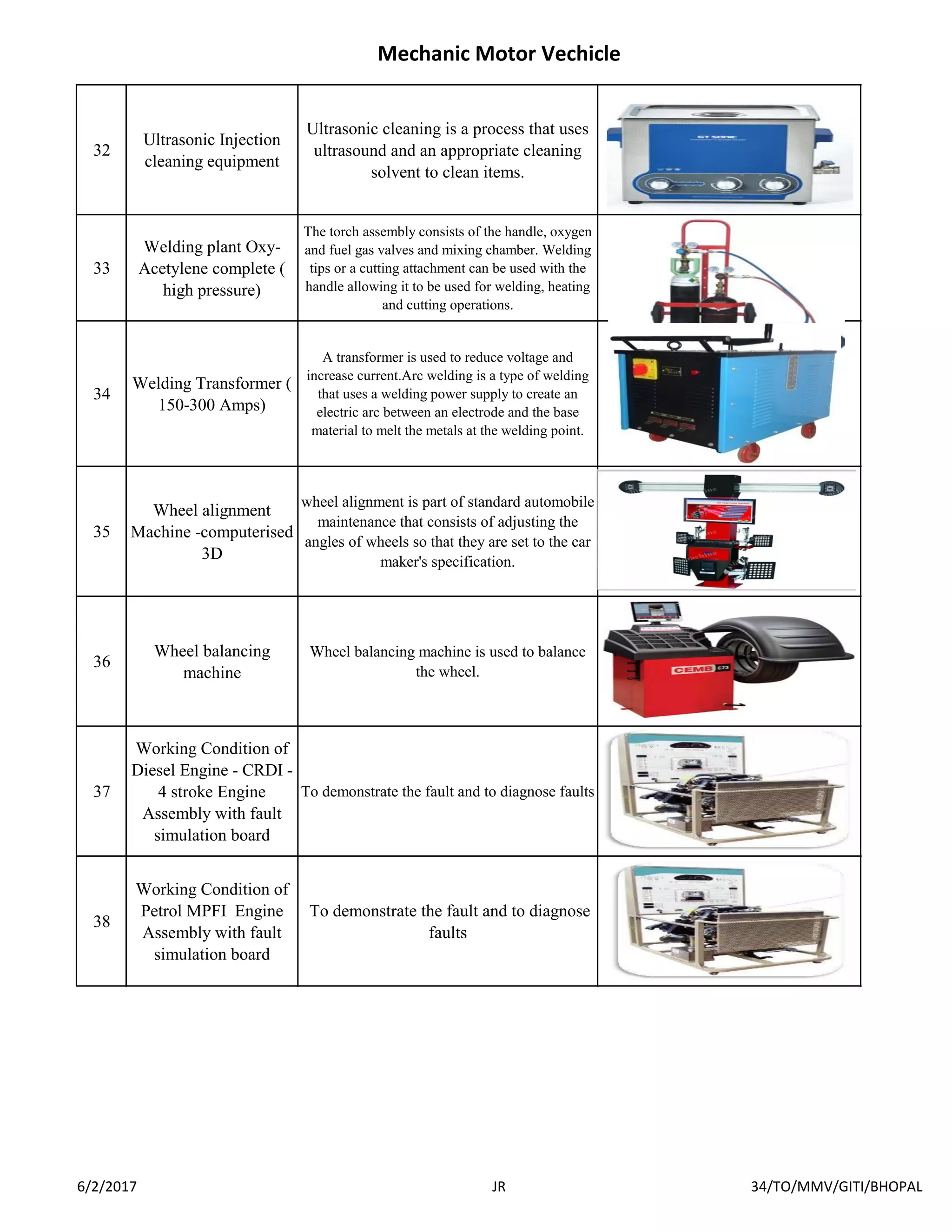 Mechanic Motor Vechicle

| 32 | Ultrasonic Injection cleaning equipment | Ultrasonic cleaning is a process that uses ultrasound and an appropriate cleaning solvent to clean items. | GT SONIC |
|---|---|---|---|
| 33 | Welding plant Oxy-Acetylene complete ( high pressure) | The torch assembly consists of the handle, oxygen and fuel gas valves and mixing chamber. Welding tips or a cutting attachment can be used with the handle allowing it to be used for welding, heating and cutting operations. | |
| 34 | Welding Transformer ( 150-300 Amps) | A transformer is used to reduce voltage and increase current.Arc welding is a type of welding that uses a welding power supply to create an electric arc between an electrode and the base material to melt the metals at the welding point. | |
| 35 | Wheel alignment Machine -computerised 3D | wheel alignment is part of standard automobile maintenance that consists of adjusting the angles of wheels so that they are set to the car maker's specification. | |
| 36 | Wheel balancing machine | Wheel balancing machine is used to balance the wheel. | CEMB C73 |
| 37 | Working Condition of Diesel Engine - CRDI - 4 stroke Engine Assembly with fault simulation board | To demonstrate the fault and to diagnose faults | |
| 38 | Working Condition of Petrol MPFI Engine Assembly with fault simulation board | To demonstrate the fault and to diagnose faults | |

6/2/2017 JR 34/TO/MMV/GITI/BHOPAL