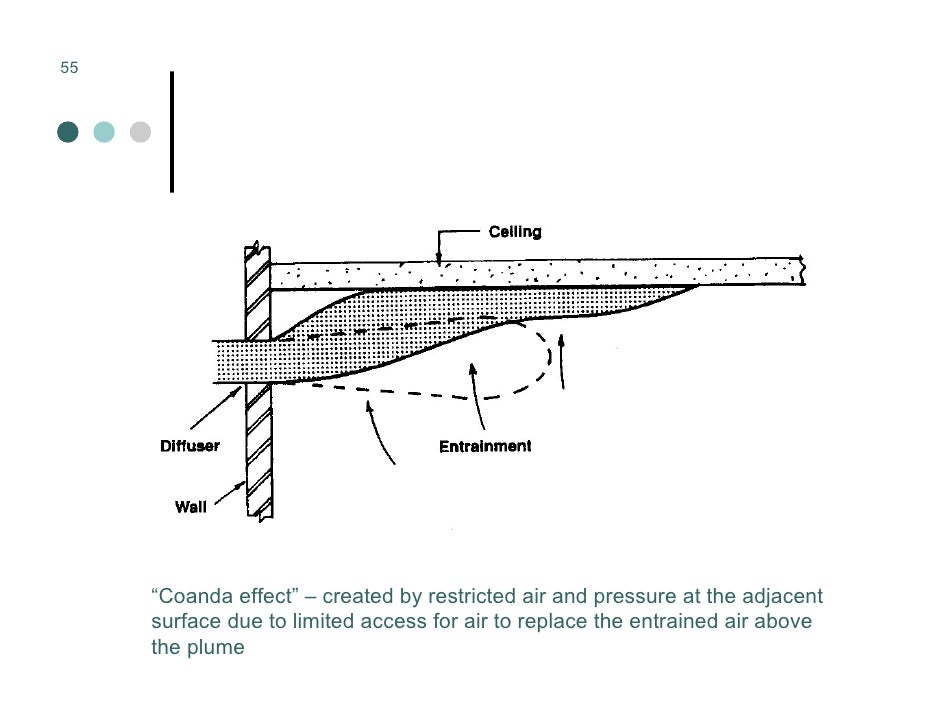 55

Ceiling

Diffuser

Entrainment

Wall

“Coanda effect” – created by restricted air and pressure at the adjacent surface due to limited access for air to replace the entrained air above the plume