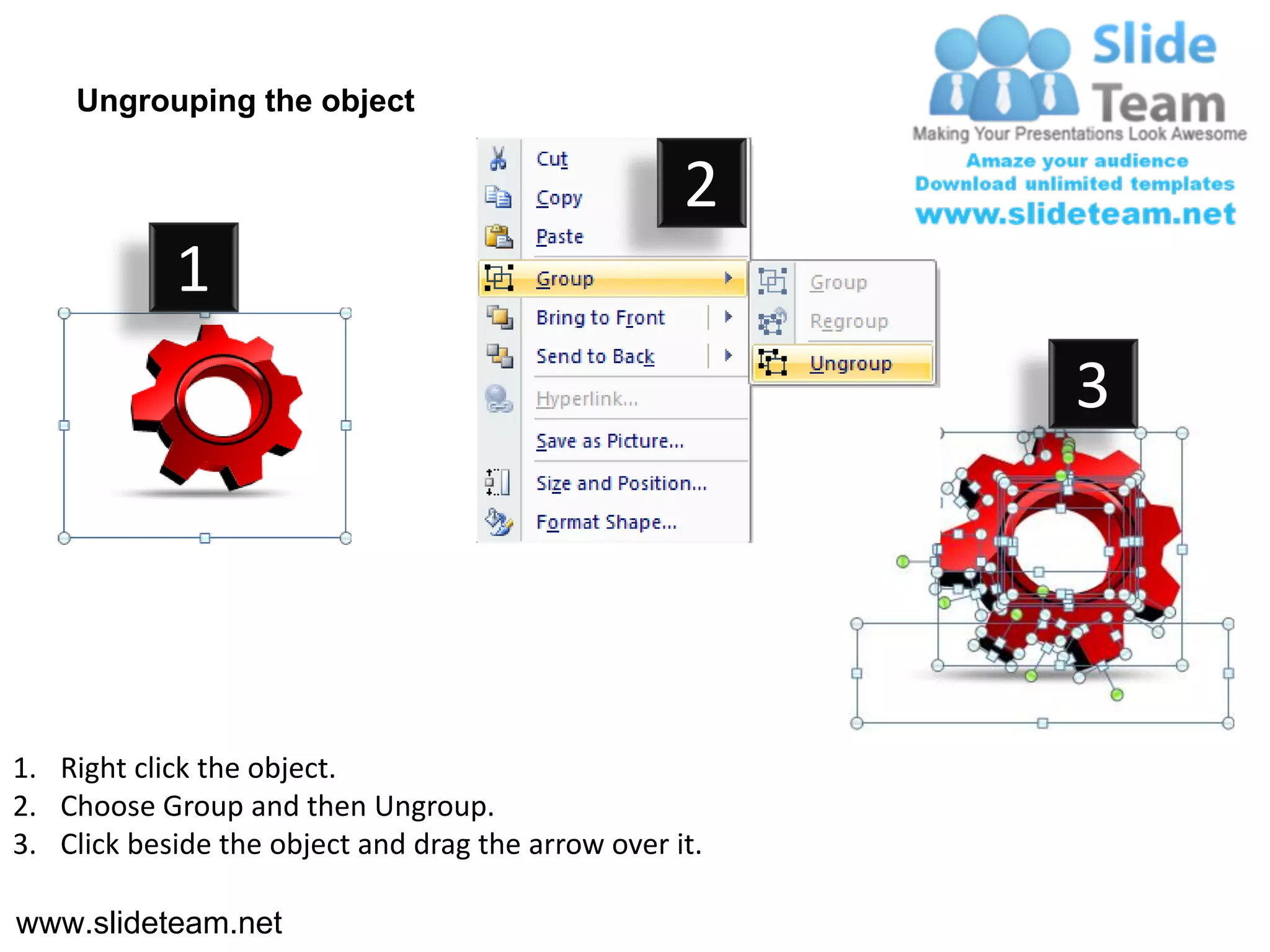 Ungrouping the object

Slide Team
Making Your Presentations Look Awesome
Amaze your audience
Download unlimited templates
www.slideteam.net

1

2

Cut
Copy
Paste
Group
Bring to Front
Send to Back
Hyperlink...
Save as Picture...
Size and Position...
Format Shape...

Group
Regroup
Ungroup

3

1. Right click the object.
2. Choose Group and then Ungroup.
3. Click beside the object and drag the arrow over it.

www.slideteam.net