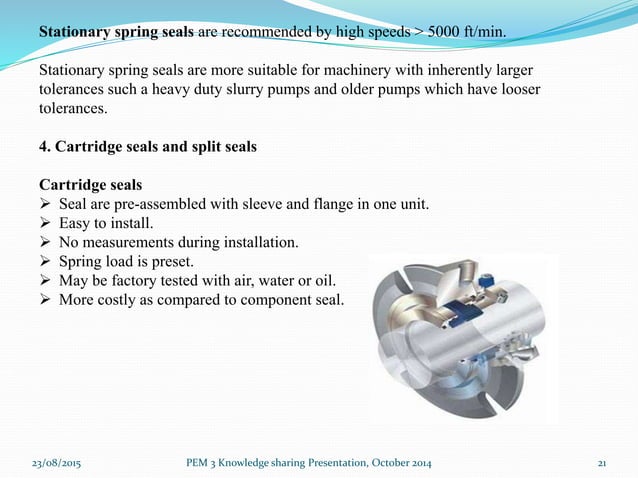 Stationary spring seals are recommended by high speeds > 5000 ft/min.

Stationary spring seals are more suitable for machinery with inherently larger tolerances such a heavy duty slurry pumps and older pumps which have looser tolerances.

4. Cartridge seals and split seals

Cartridge seals
➢ Seal are pre-assembled with sleeve and flange in one unit.
➢ Easy to install.
➢ No measurements during installation.
➢ Spring load is preset.
➢ May be factory tested with air, water or oil.
➢ More costly as compared to component seal.

23/08/2015 PEM 3 Knowledge sharing Presentation, October 2014 21