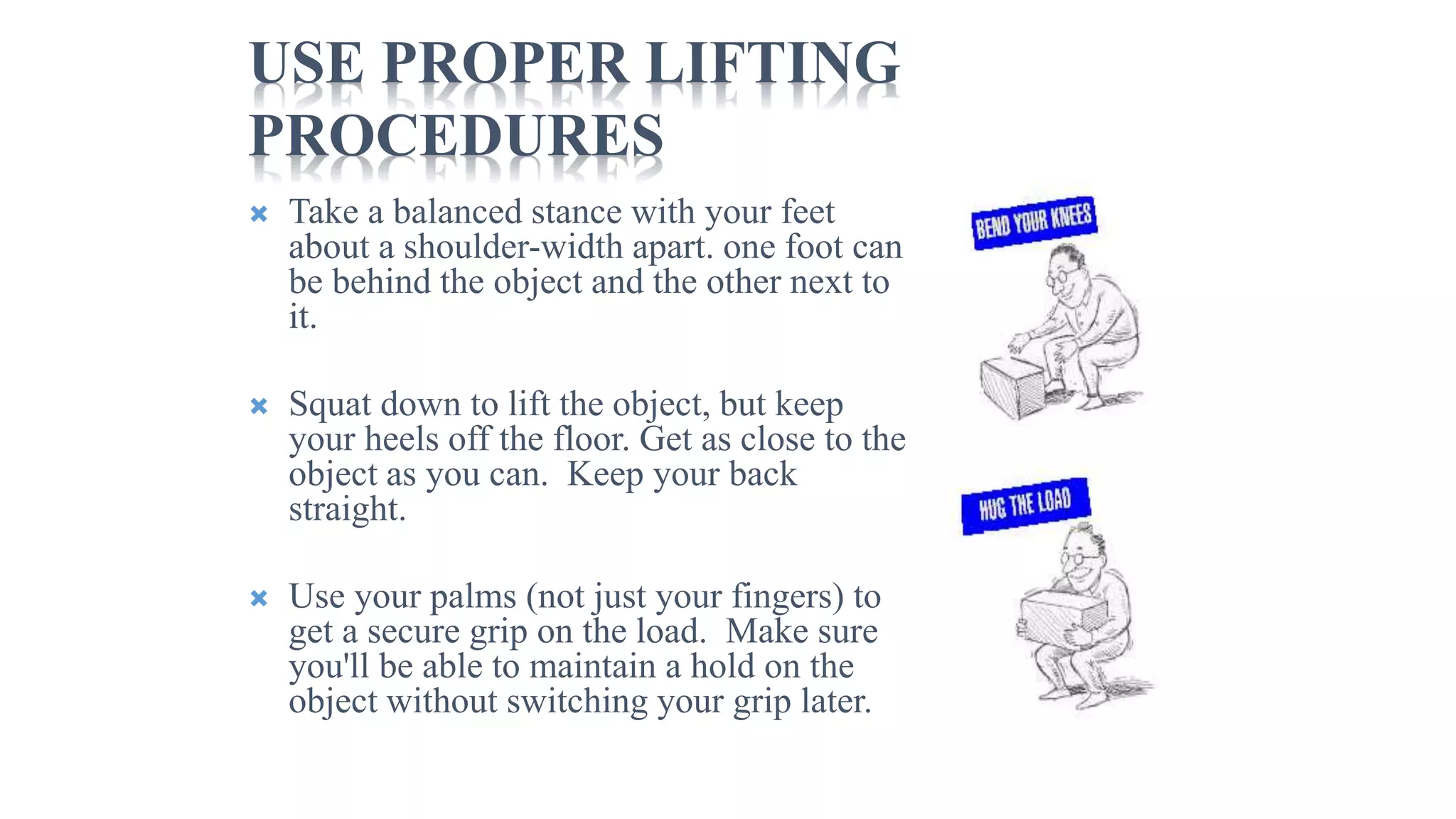 USE PROPER LIFTING PROCEDURES

Take a balanced stance with your feet about a shoulder-width apart. one foot can be behind the object and the other next to it.

Squat down to lift the object, but keep your heels off the floor. Get as close to the object as you can. Keep your back straight.

Use your palms (not just your fingers) to get a secure grip on the load. Make sure you'll be able to maintain a hold on the object without switching your grip later.

BEND YOUR KNEES

HUG THE LOAD