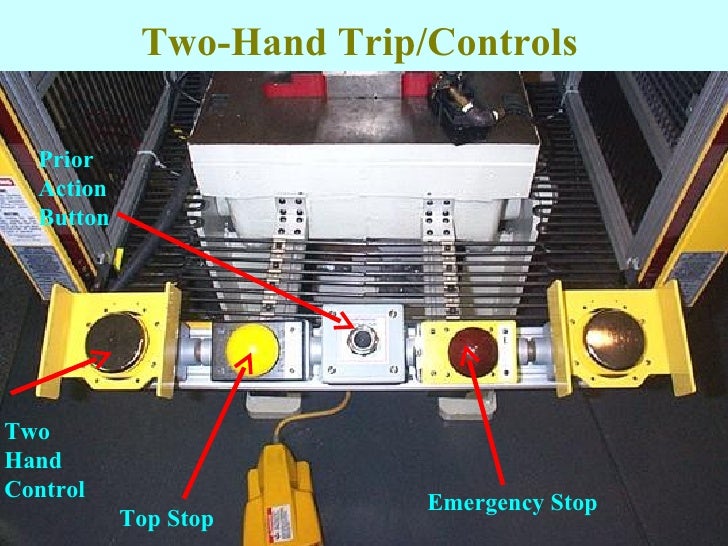 Two-Hand Trip/Controls

Prior Action Button

Two Hand Control

Top Stop

Emergency Stop