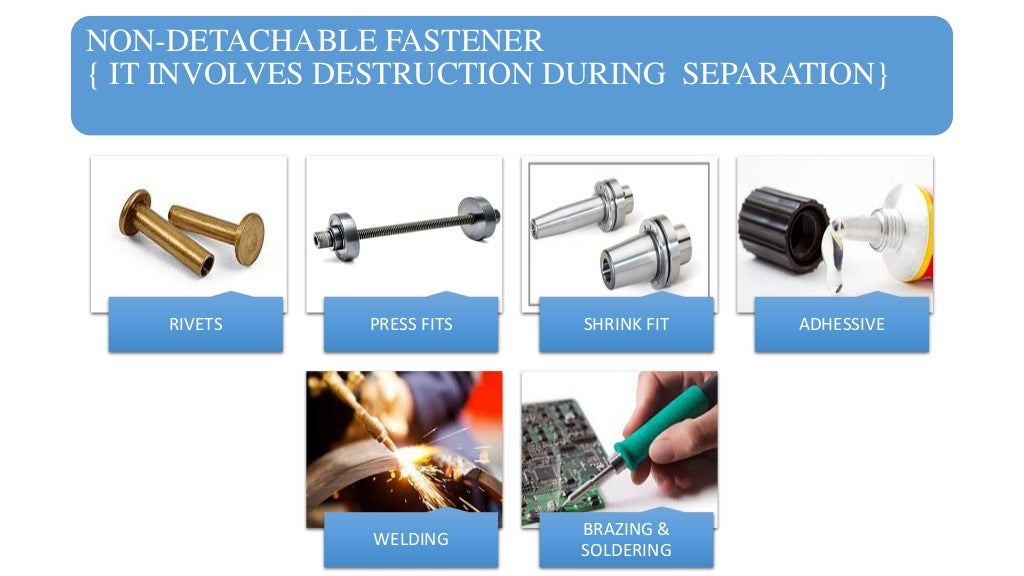 NON-DETACHABLE FASTENER
{ IT INVOLVES DESTRUCTION DURING SEPARATION}

RIVETS

PRESS FITS

SHRINK FIT

ADHESIVE

WELDING

BRAZING & SOLDERING