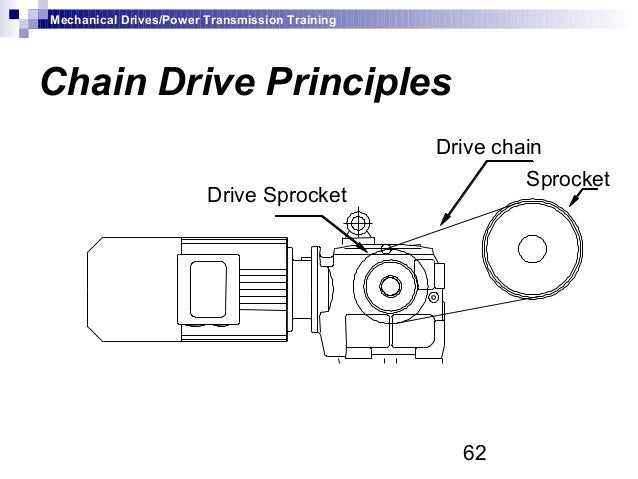 Mechanical Drives/Power Transmission Training

Chain Drive Principles

Drive chain

Sprocket

Drive Sprocket

62