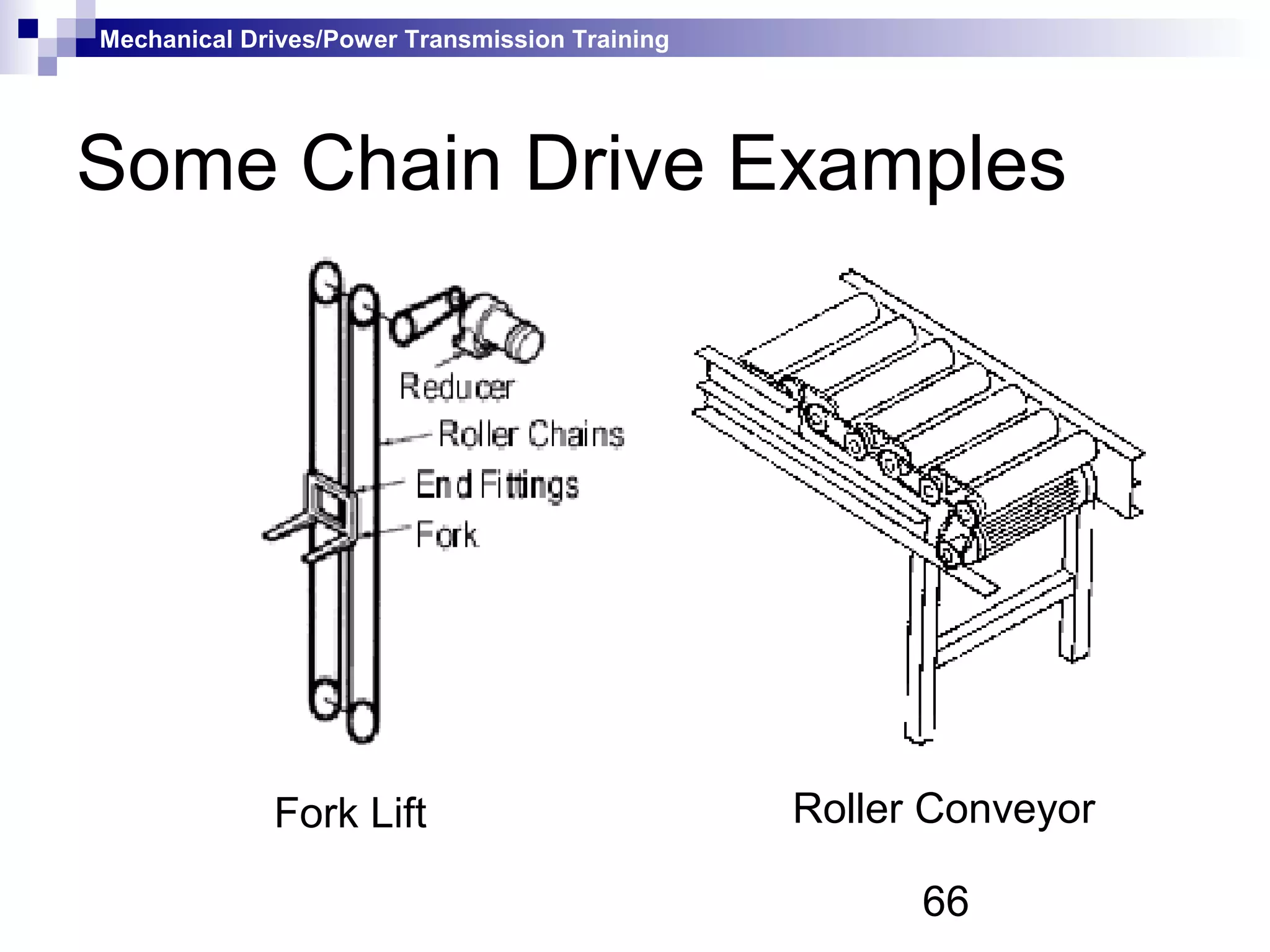 Mechanical Drives/Power Transmission Training

Some Chain Drive Examples

Reducer
Roller Chains
End Fittings
Fork

Fork Lift

Roller Conveyor

66