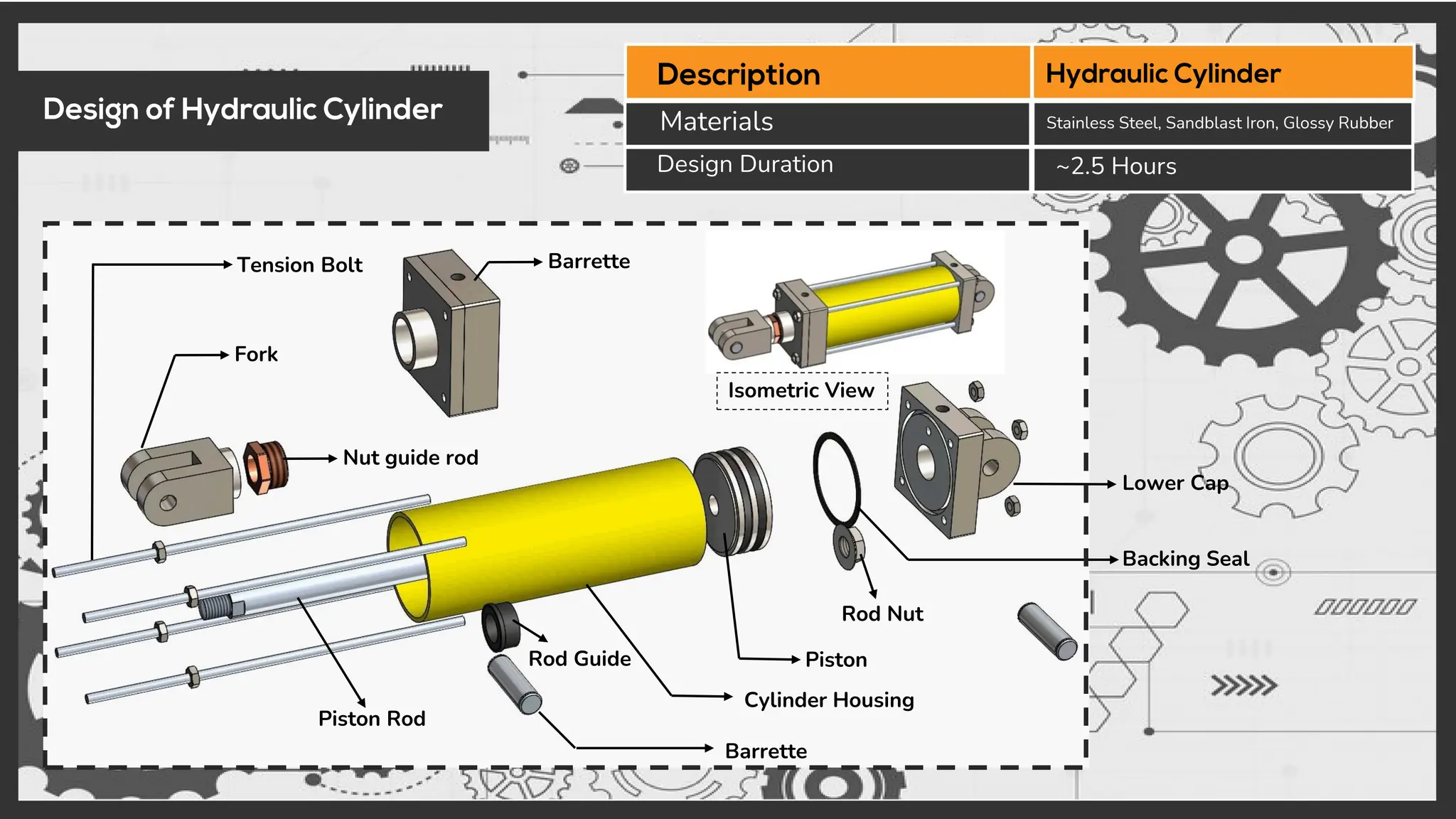 Design of Hydraulic Cylinder

| Description | Hydraulic Cylinder |
|---|---|
| Materials | Stainless Steel, Sandblast Iron, Glossy Rubber |
| Design Duration | ~2.5 Hours |

Tension Bolt

Barrette

Fork

Isometric View

Nut guide rod

Lower Cap

Backing Seal

Rod Nut

Rod Guide

Piston

Cylinder Housing

Piston Rod

Barrette