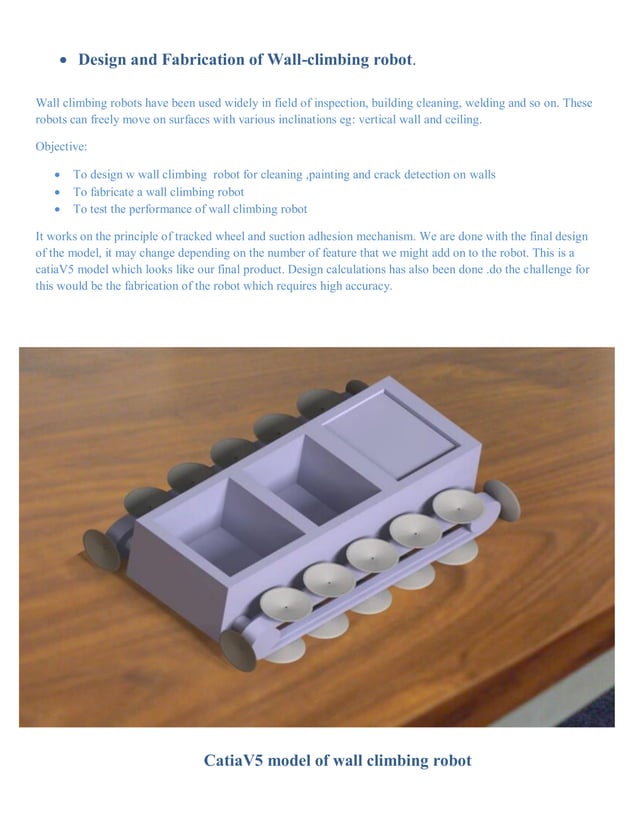 • Design and Fabrication of Wall-climbing robot.

Wall climbing robots have been used widely in field of inspection, building cleaning, welding and so on. These robots can freely move on surfaces with various inclinations eg: vertical wall and ceiling.

Objective:

• To design w wall climbing robot for cleaning ,painting and crack detection on walls
• To fabricate a wall climbing robot
• To test the performance of wall climbing robot

It works on the principle of tracked wheel and suction adhesion mechanism. We are done with the final design of the model, it may change depending on the number of feature that we might add on to the robot. This is a catiaV5 model which looks like our final product. Design calculations has also been done .do the challenge for this would be the fabrication of the robot which requires high accuracy.

CatiaV5 model of wall climbing robot