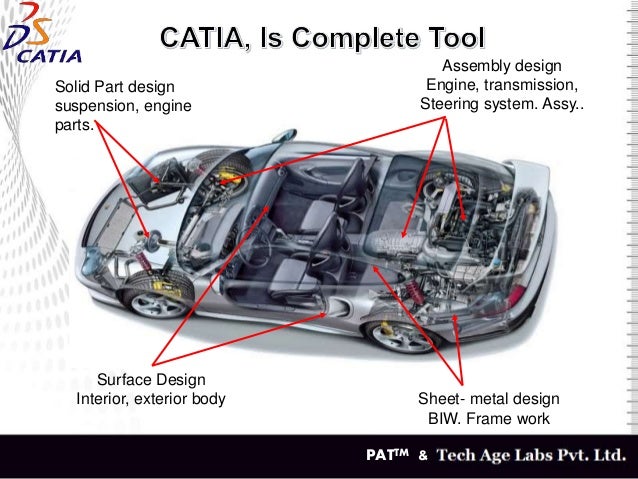 DS CATIA

CATIA, Is Complete Tool

Solid Part design suspension, engine parts.

Assembly design Engine, transmission, Steering system. Assy..

Surface Design Interior, exterior body

Sheet- metal design BIW. Frame work

PAT™ & Tech Age Labs Pvt. Ltd.