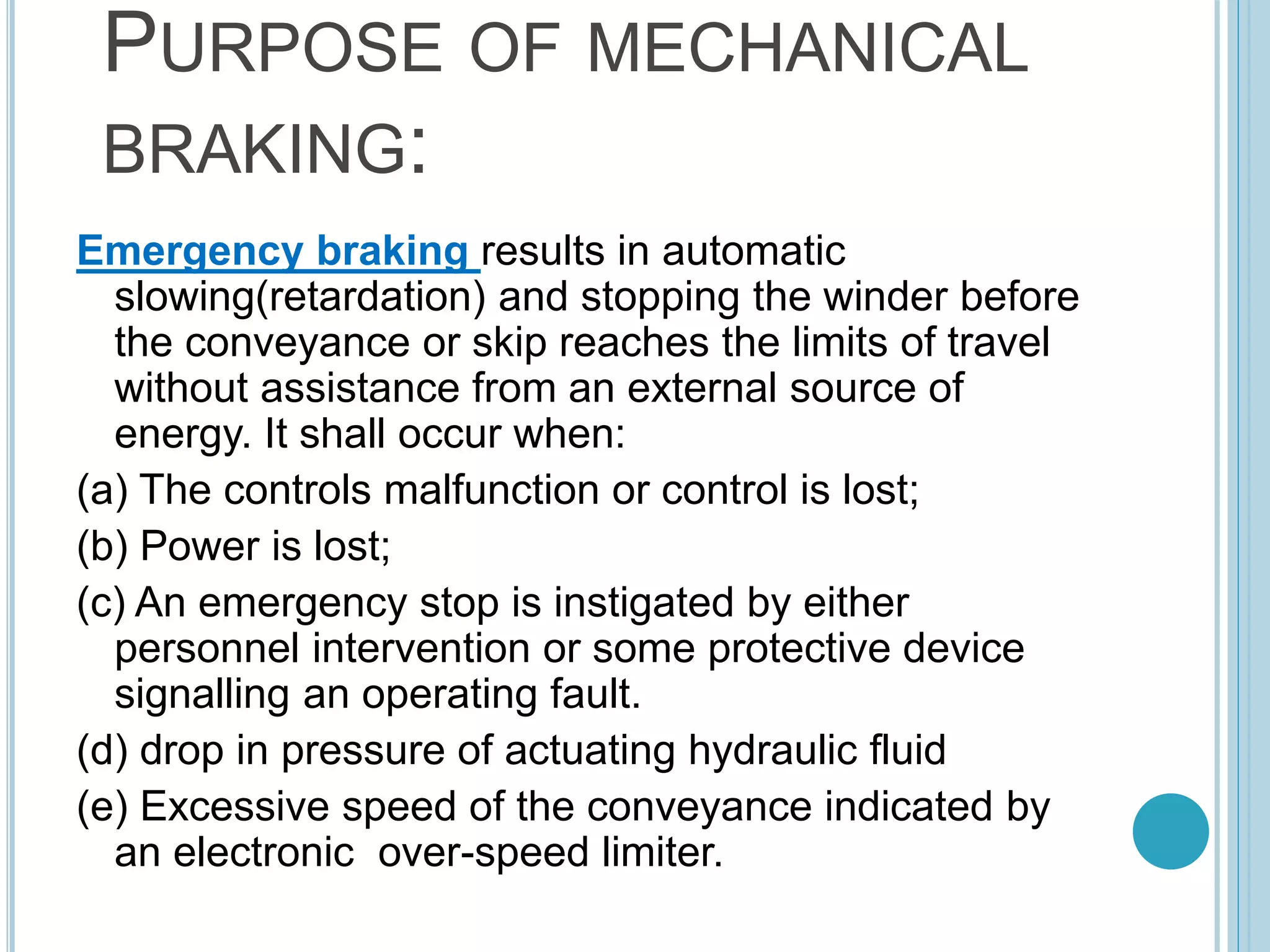 PURPOSE OF MECHANICAL BRAKING:

Emergency braking results in automatic slowing(retardation) and stopping the winder before the conveyance or skip reaches the limits of travel without assistance from an external source of energy. It shall occur when:

(a) The controls malfunction or control is lost;

(b) Power is lost;

(c) An emergency stop is instigated by either personnel intervention or some protective device signalling an operating fault.

(d) drop in pressure of actuating hydraulic fluid

(e) Excessive speed of the conveyance indicated by an electronic  over-speed limiter.