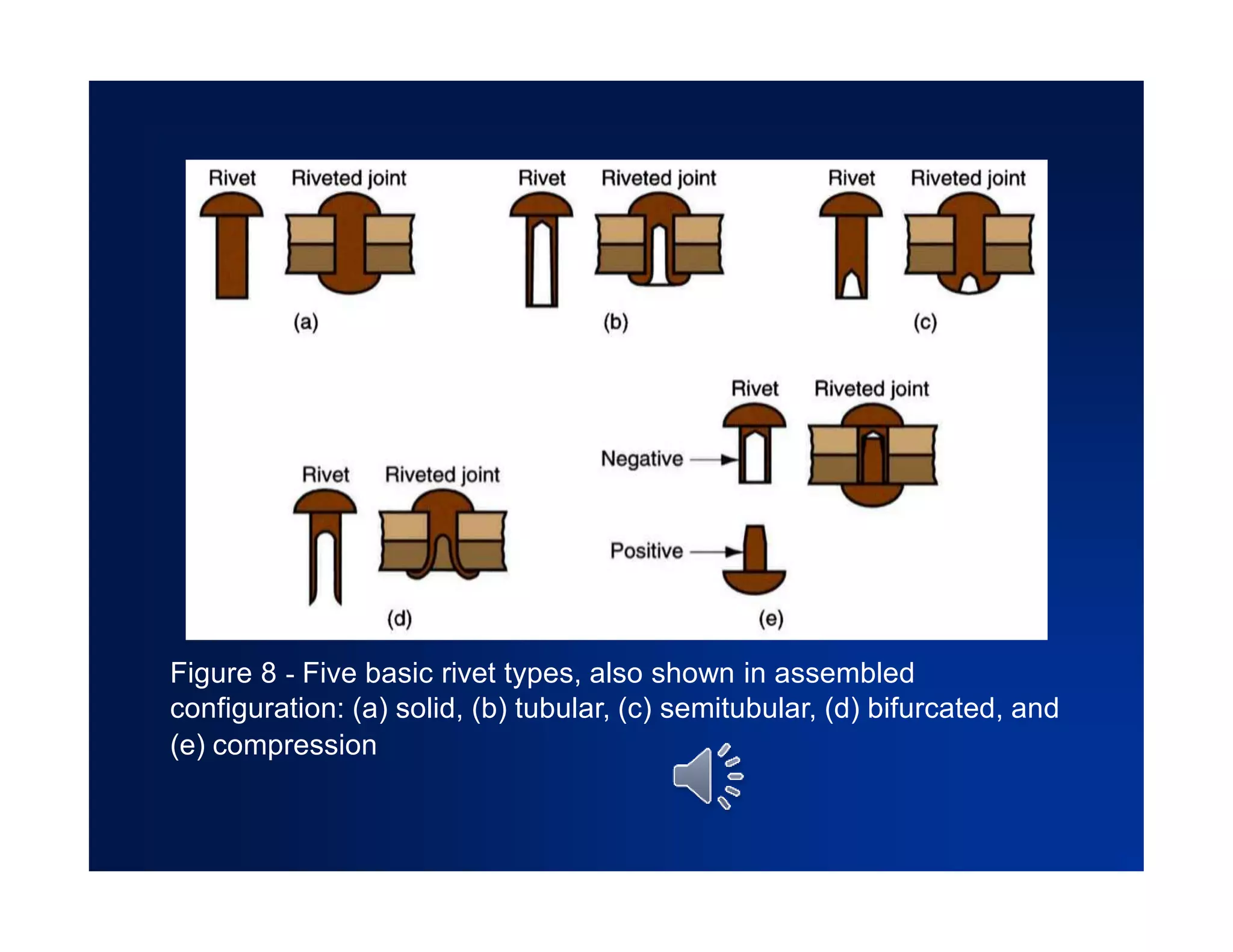 Rivet Riveted joint
(a)

Rivet Riveted joint
(b)

Rivet Riveted joint
(c)

Rivet Riveted joint
(d)

Rivet Riveted joint
Negative
Positive
(e)

Figure 8 - Five basic rivet types, also shown in assembled configuration: (a) solid, (b) tubular, (c) semitubular, (d) bifurcated, and (e) compression