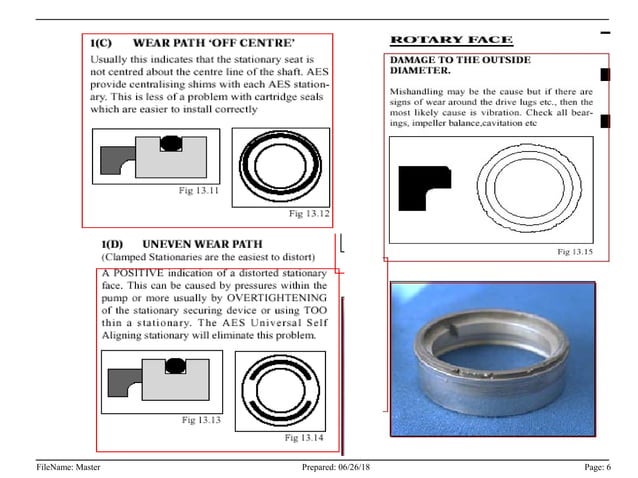 1(C) WEAR PATH 'OFF CENTRE'

Usually this indicates that the stationary seat is not centred about the centre line of the shaft. AES provide centralising shims with each AES stationary. This is less of a problem with cartridge seals which are easier to install correctly

Fig 13.11

Fig 13.12

1(D) UNEVEN WEAR PATH
(Clamped Stationaries are the easiest to distort)

A POSITIVE indication of a distorted stationary face. This can be caused by pressures within the pump or more usually by OVERTIGHTENING of the stationary securing device or using TOO thin a stationary. The AES Universal Self Aligning stationary will eliminate this problem.

Fig 13.13

Fig 13.14

ROTARY FACE

DAMAGE TO THE OUTSIDE DIAMETER.

Mishandling may be the cause but if there are signs of wear around the drive lugs etc., then the most likely cause is vibration. Check all bearings, impeller balance,cavitation etc

Fig 13.15

FileName: Master Prepared: 06/26/18 Page: 6