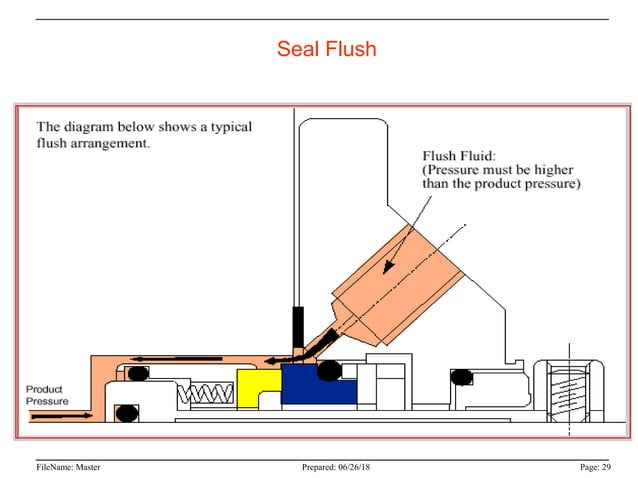 Seal Flush

The diagram below shows a typical flush arrangement.

Flush Fluid:
(Pressure must be higher than the product pressure)

Product Pressure

FileName: Master

Prepared: 06/26/18

Page: 29