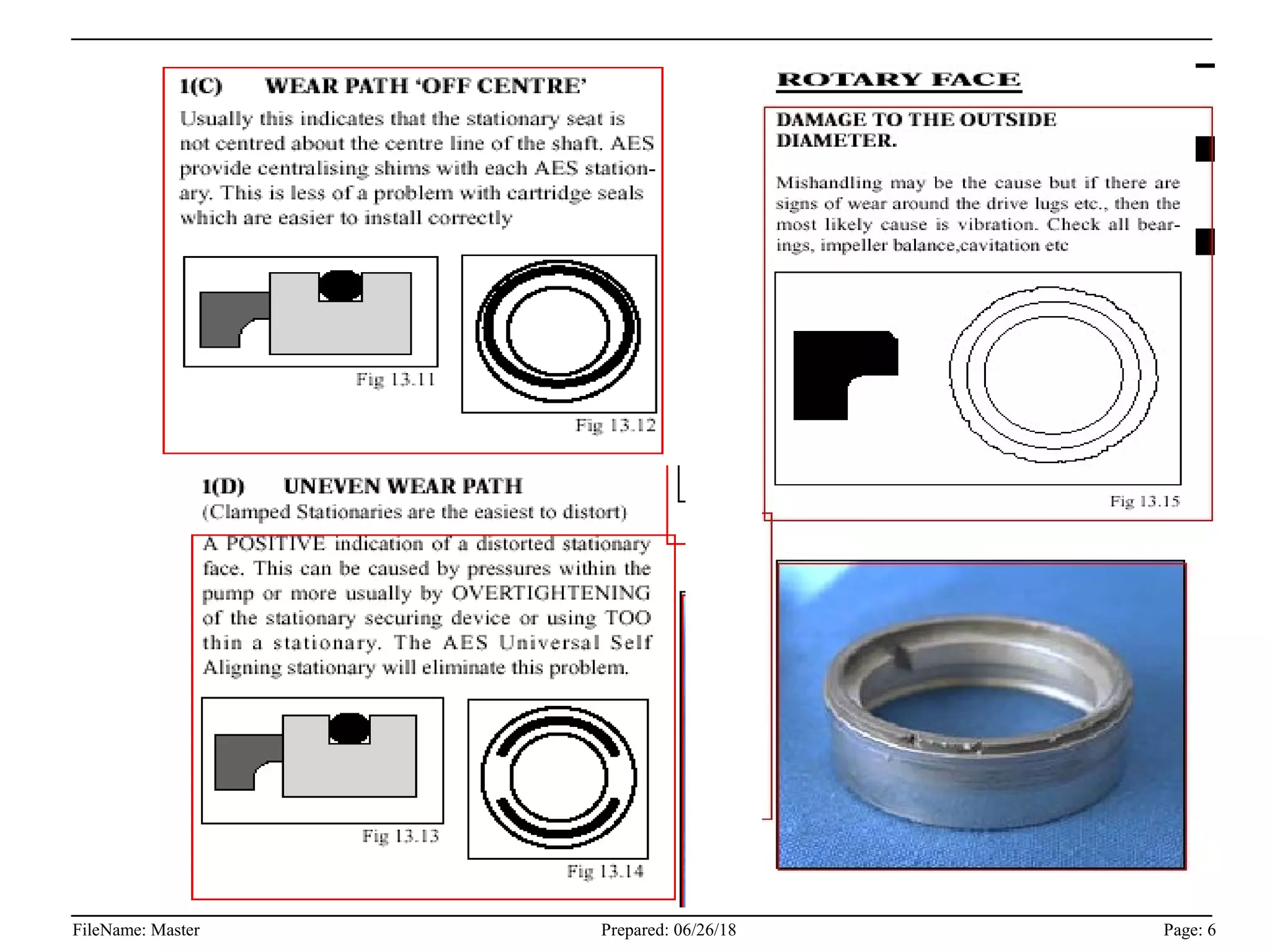 1(C) WEAR PATH 'OFF CENTRE'

Usually this indicates that the stationary seat is not centred about the centre line of the shaft. AES provide centralising shims with each AES stationary. This is less of a problem with cartridge seals which are easier to install correctly

Fig 13.11

Fig 13.12

1(D) UNEVEN WEAR PATH

(Clamped Stationaries are the easiest to distort)

A POSITIVE indication of a distorted stationary face. This can be caused by pressures within the pump or more usually by OVERTIGHTENING of the stationary securing device or using TOO thin a stationary. The AES Universal Self Aligning stationary will eliminate this problem.

Fig 13.13

Fig 13.14

ROTARY FACE

DAMAGE TO THE OUTSIDE DIAMETER.

Mishandling may be the cause but if there are signs of wear around the drive lugs etc., then the most likely cause is vibration. Check all bearings, impeller balance,cavitation etc

Fig 13.15

FileName: Master Prepared: 06/26/18 Page: 6