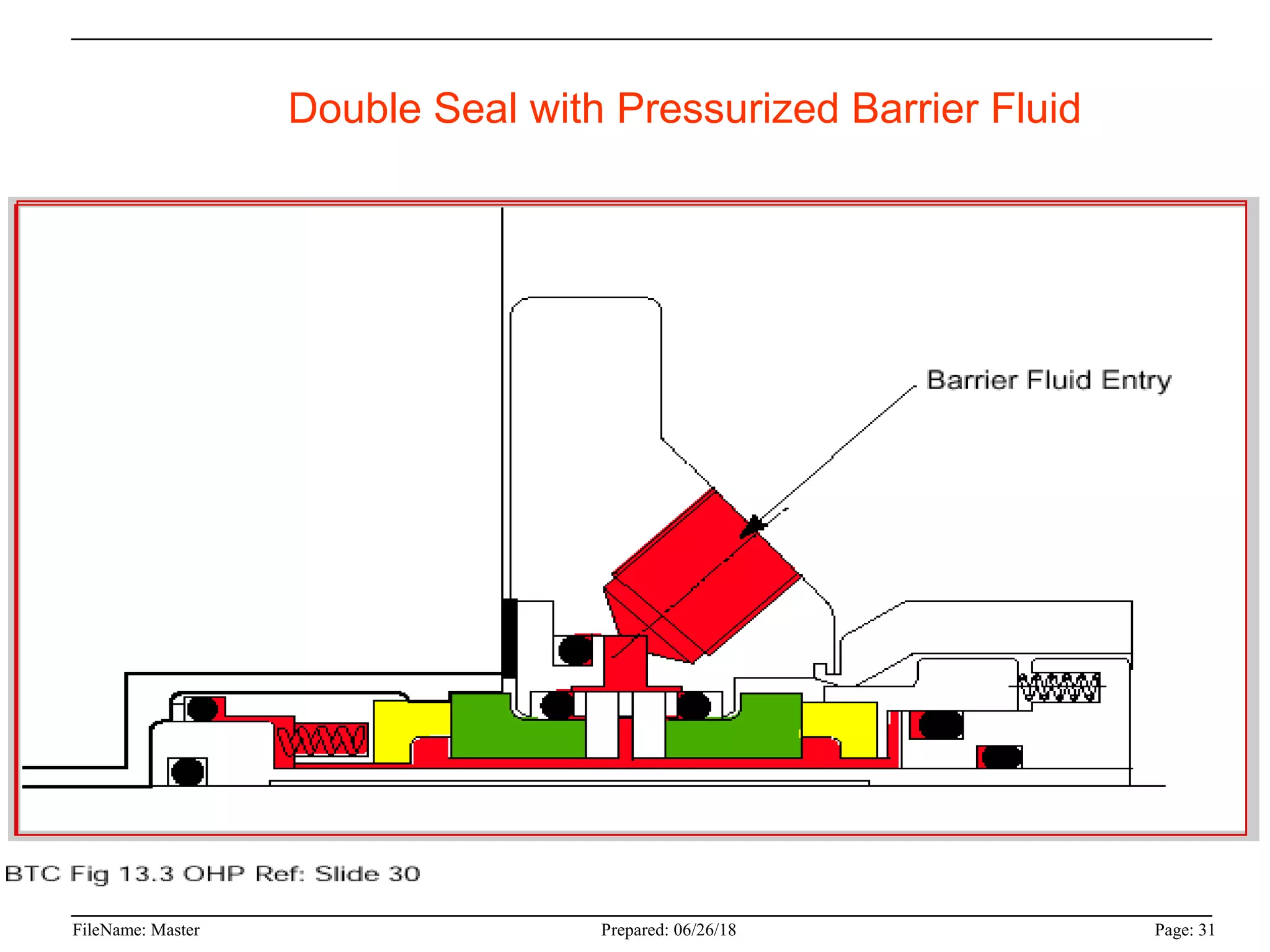 Double Seal with Pressurized Barrier Fluid

Barrier Fluid Entry

BTC Fig 13.3 OHP Ref: Slide 30

FileName: Master

Prepared: 06/26/18

Page: 31