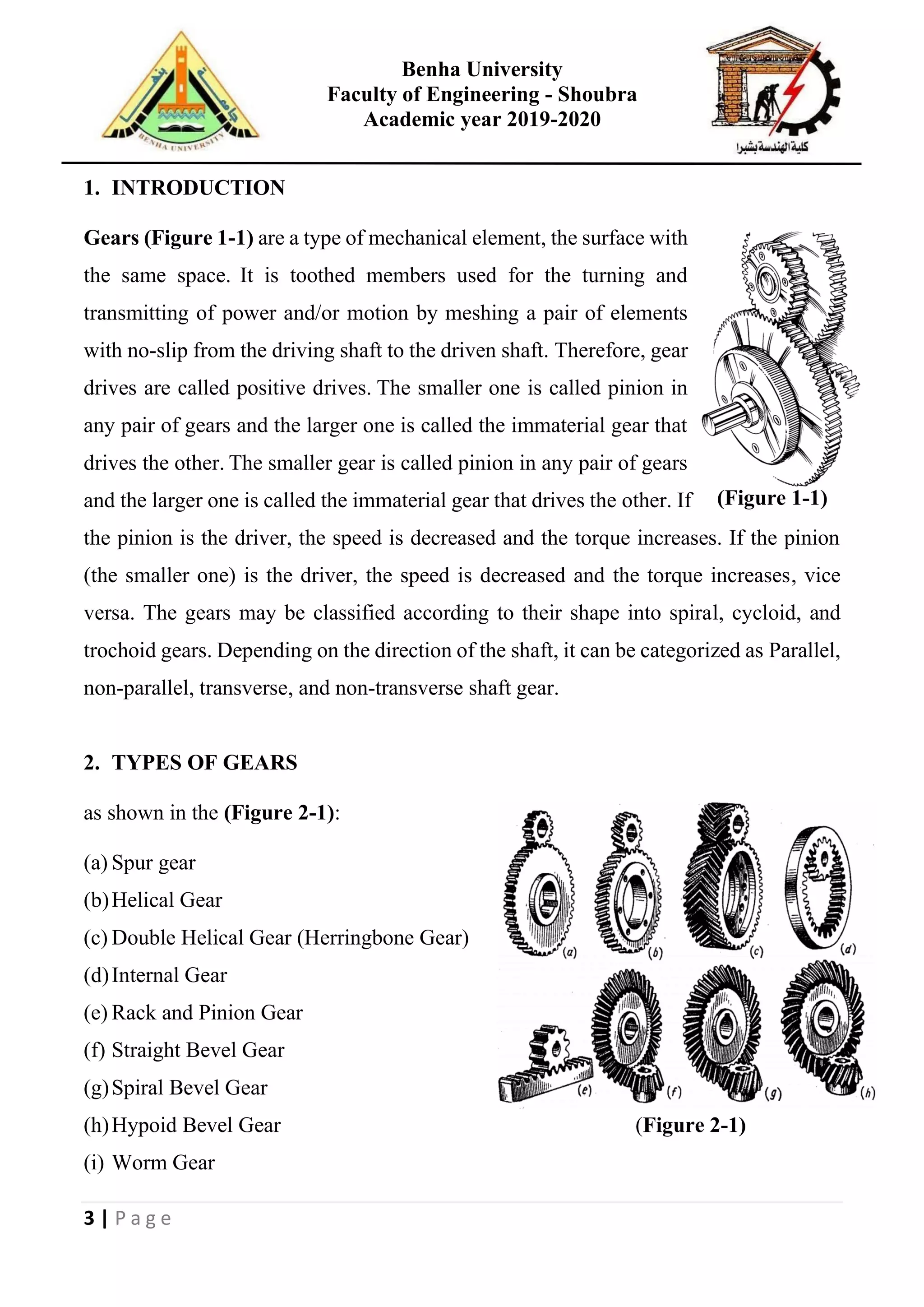 BENHA UNIVERSITY

Benha University
Faculty of Engineering - Shoubra
Academic year 2019-2020

كلية الهندسة بشبرا

1. INTRODUCTION

Gears (Figure 1-1) are a type of mechanical element, the surface with the same space. It is toothed members used for the turning and transmitting of power and/or motion by meshing a pair of elements with no-slip from the driving shaft to the driven shaft. Therefore, gear drives are called positive drives. The smaller one is called pinion in any pair of gears and the larger one is called the immaterial gear that drives the other. The smaller gear is called pinion in any pair of gears and the larger one is called the immaterial gear that drives the other. If the pinion is the driver, the speed is decreased and the torque increases. If the pinion (the smaller one) is the driver, the speed is decreased and the torque increases, vice versa. The gears may be classified according to their shape into spiral, cycloid, and trochoid gears. Depending on the direction of the shaft, it can be categorized as Parallel, non-parallel, transverse, and non-transverse shaft gear.

(Figure 1-1)

2. TYPES OF GEARS

as shown in the (Figure 2-1):

(a) Spur gear
(b) Helical Gear
(c) Double Helical Gear (Herringbone Gear)
(d) Internal Gear
(e) Rack and Pinion Gear
(f) Straight Bevel Gear
(g) Spiral Bevel Gear
(h) Hypoid Bevel Gear
(i) Worm Gear

(a) (b) (c) (d) (e) (f) (g) (h)

(Figure 2-1)

3 | Page