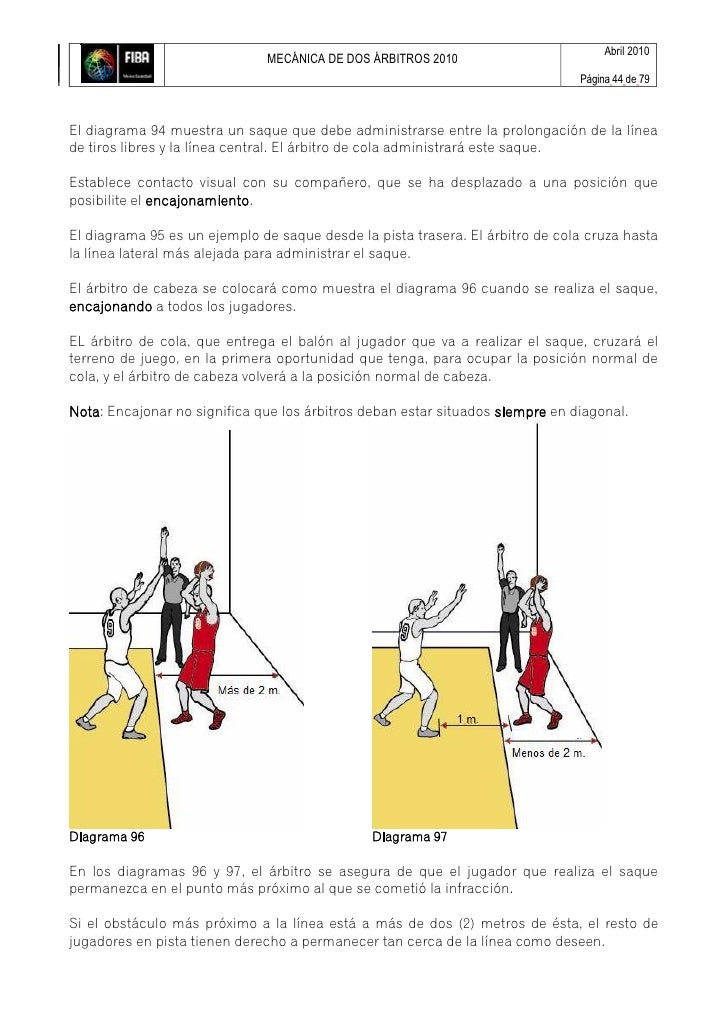 FIBA

MECÀNICA DE DOS ÀRBITROS 2010

Abril 2010

Página 44 de 79

El diagrama 94 muestra un saque que debe administrarse entre la prolongación de la línea de tiros libres y la línea central. El árbitro de cola administrará este saque.

Establece contacto visual con su compañero, que se ha desplazado a una posición que posibilite el encajonamiento.

El diagrama 95 es un ejemplo de saque desde la pista trasera. El árbitro de cola cruza hasta la línea lateral más alejada para administrar el saque.

El árbitro de cabeza se colocará como muestra el diagrama 96 cuando se realiza el saque, encajonando a todos los jugadores.

EL árbitro de cola, que entrega el balón al jugador que va a realizar el saque, cruzará el terreno de juego, en la primera oportunidad que tenga, para ocupar la posición normal de cola, y el árbitro de cabeza volverá a la posición normal de cabeza.

Nota: Encajonar no significa que los árbitros deban estar situados siempre en diagonal.

9

Más de 2 m.

9

1 m.

Menos de 2 m.

Diagrama 96

Diagrama 97

En los diagramas 96 y 97, el árbitro se asegura de que el jugador que realiza el saque permanezca en el punto más próximo al que se cometió la infracción.

Si el obstáculo más próximo a la línea está a más de dos (2) metros de ésta, el resto de jugadores en pista tienen derecho a permanecer tan cerca de la línea como deseen.