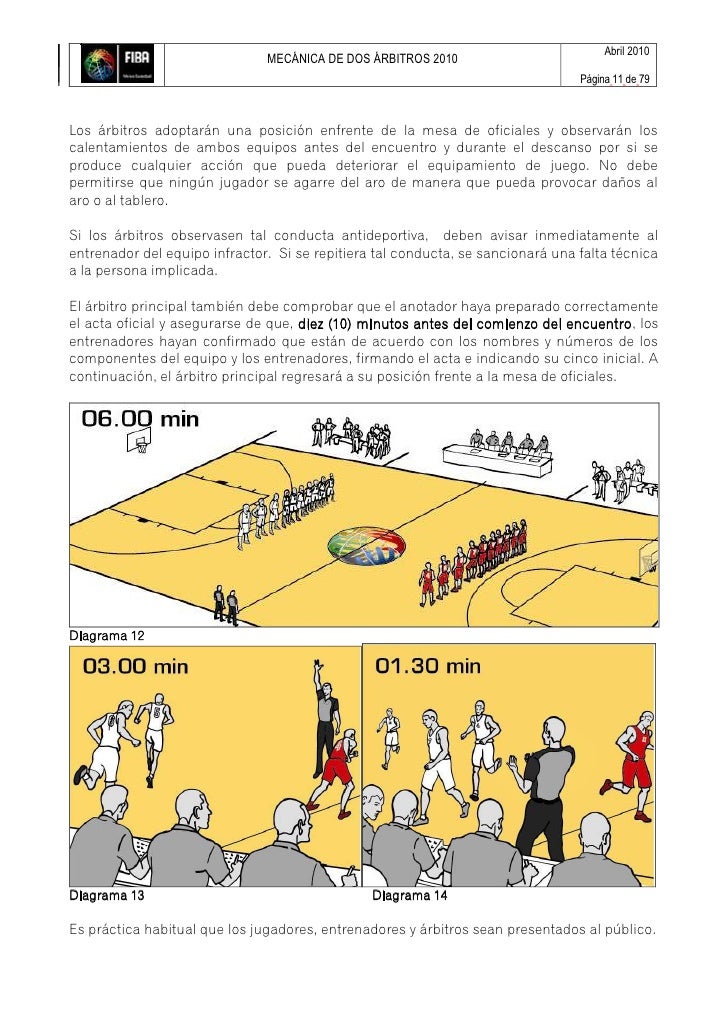 FIBA

MECÀNICA DE DOS ÀRBITROS 2010

Abril 2010

Página 11 de 79

Los árbitros adoptarán una posición enfrente de la mesa de oficiales y observarán los calentamientos de ambos equipos antes del encuentro y durante el descanso por si se produce cualquier acción que pueda deteriorar el equipamiento de juego. No debe permitirse que ningún jugador se agarre del aro de manera que pueda provocar daños al aro o al tablero.

Si los árbitros observasen tal conducta antideportiva, deben avisar inmediatamente al entrenador del equipo infractor. Si se repitiera tal conducta, se sancionará una falta técnica a la persona implicada.

El árbitro principal también debe comprobar que el anotador haya preparado correctamente el acta oficial y asegurarse de que, diez (10) minutos antes del comienzo del encuentro, los entrenadores hayan confirmado que están de acuerdo con los nombres y números de los componentes del equipo y los entrenadores, firmando el acta e indicando su cinco inicial. A continuación, el árbitro principal regresará a su posición frente a la mesa de oficiales.

06.00 min

Diagrama 12

03.00 min

01.30 min

Diagrama 13

Diagrama 14

Es práctica habitual que los jugadores, entrenadores y árbitros sean presentados al público.