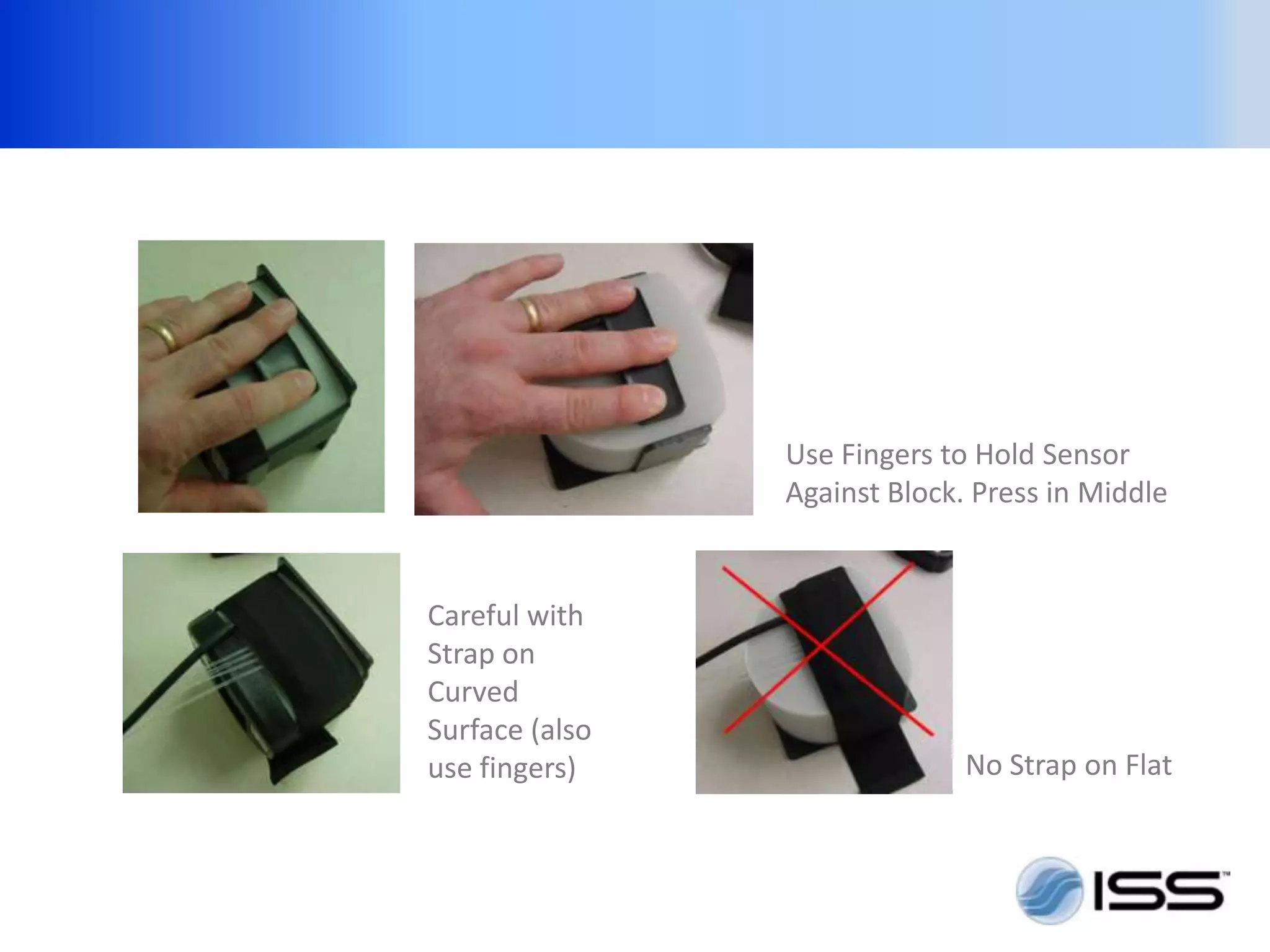 Use Fingers to Hold Sensor Against Block. Press in Middle

Careful with Strap on Curved Surface (also use fingers)

No Strap on Flat

ISS™