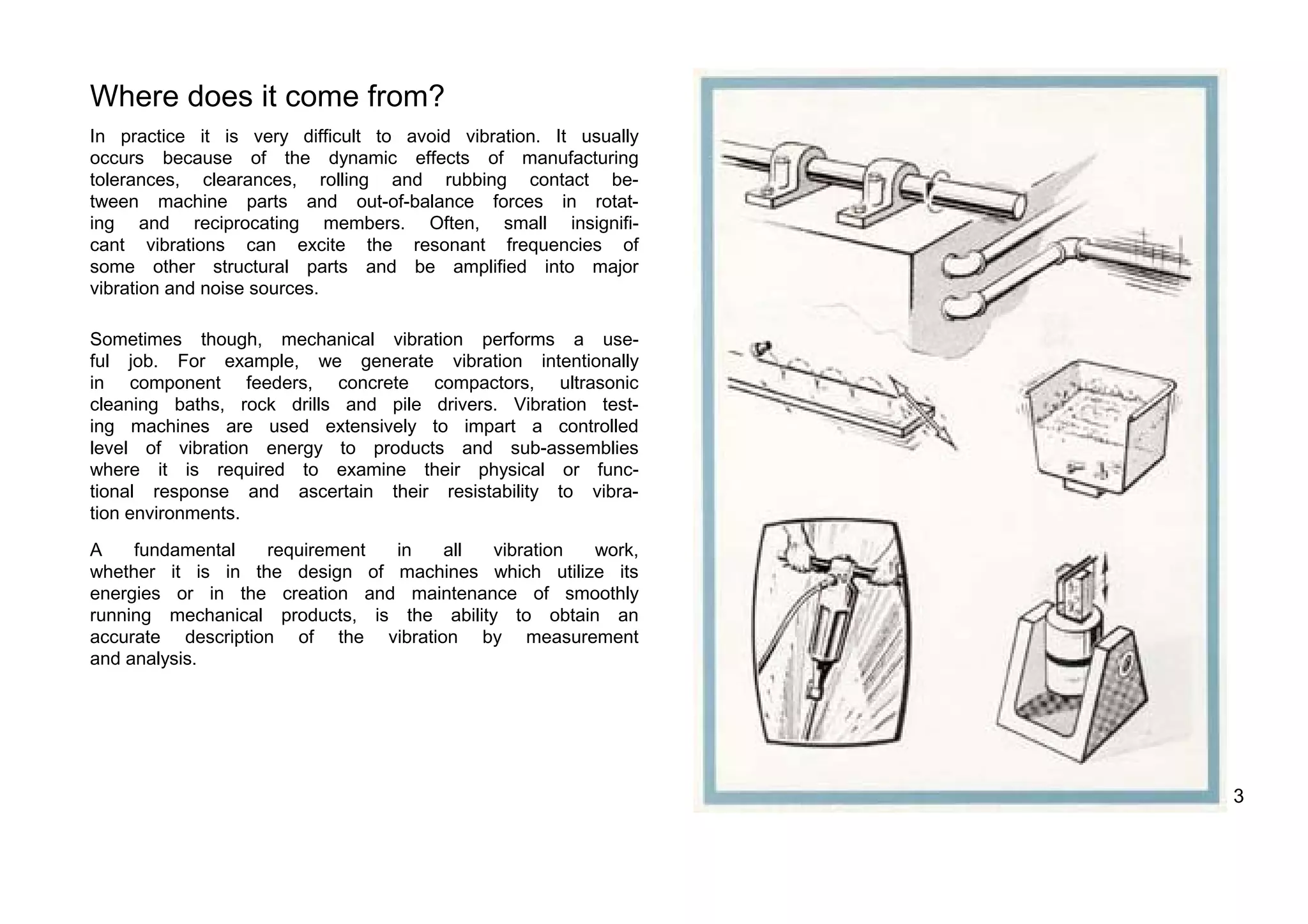 Where does it come from?

In practice it is very difficult to avoid vibration. It usually occurs because of the dynamic effects of manufacturing tolerances, clearances, rolling and rubbing contact between machine parts and out-of-balance forces in rotating and reciprocating members. Often, small insignificant vibrations can excite the resonant frequencies of some other structural parts and be amplified into major vibration and noise sources.

Sometimes though, mechanical vibration performs a useful job. For example, we generate vibration intentionally in component feeders, concrete compactors, ultrasonic cleaning baths, rock drills and pile drivers. Vibration testing machines are used extensively to impart a controlled level of vibration energy to products and sub-assemblies where it is required to examine their physical or functional response and ascertain their resistability to vibration environments.

A fundamental requirement in all vibration work, whether it is in the design of machines which utilize its energies or in the creation and maintenance of smoothly running mechanical products, is the ability to obtain an accurate description of the vibration by measurement and analysis.

3