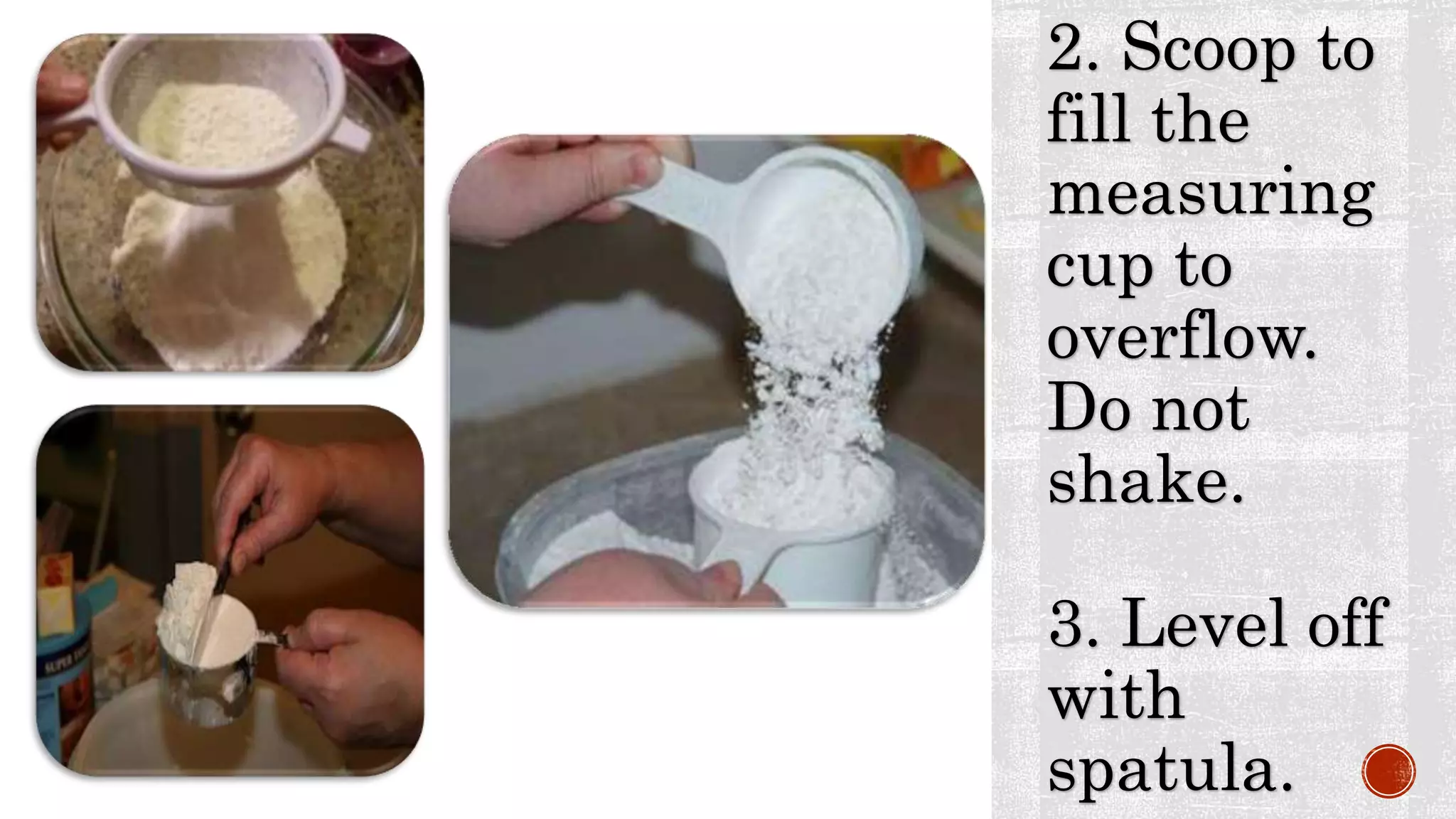 2. Scoop to fill the measuring cup to overflow. Do not shake.

3. Level off with spatula.