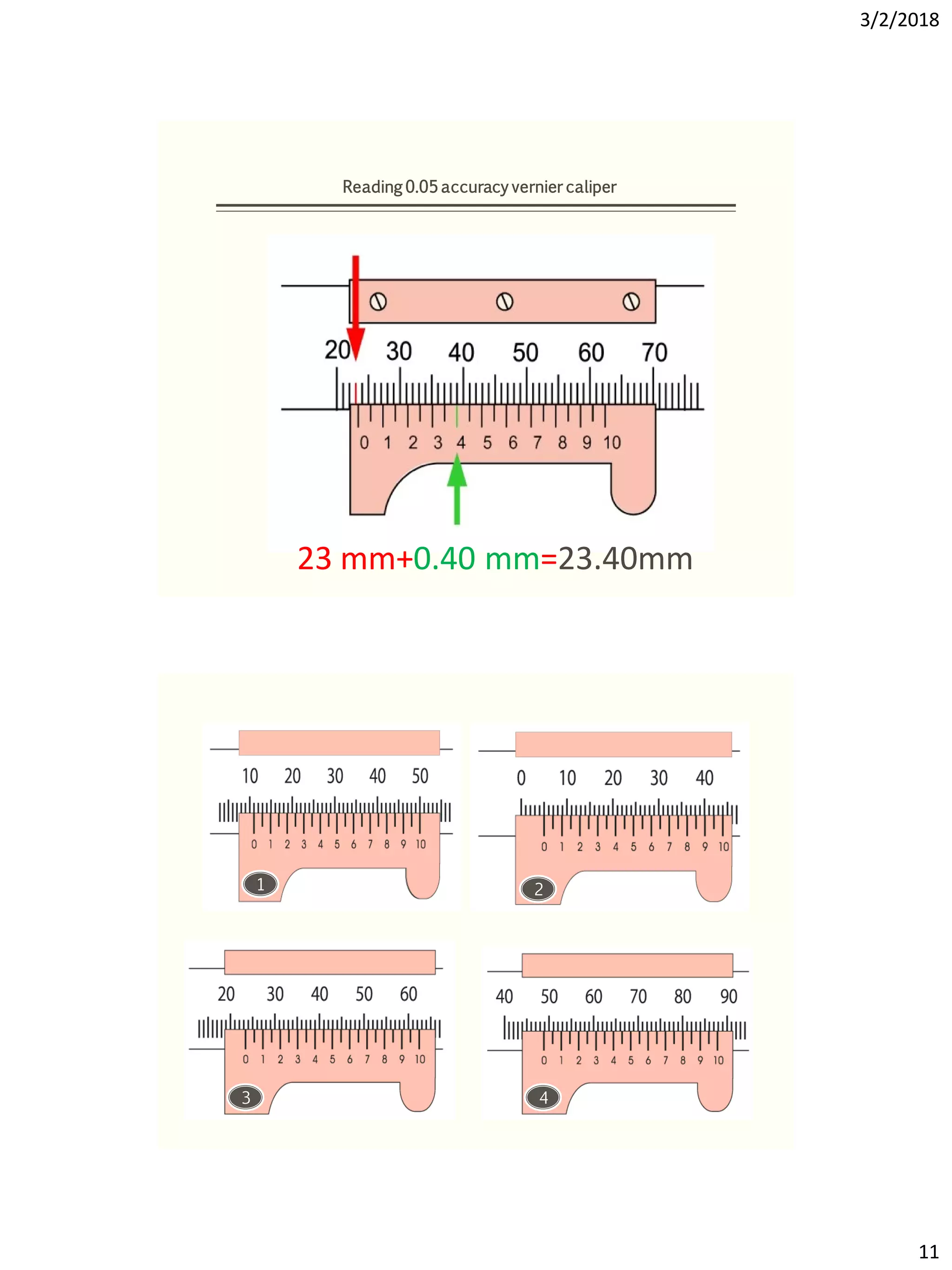 3/2/2018

Reading 0.05 accuracy vernier caliper

20 30 40 50 60 70

0 1 2 3 4 5 6 7 8 9 10

23 mm+0.40 mm=23.40mm

10 20 30 40 50

0 1 2 3 4 5 6 7 8 9 10

1

0 10 20 30 40

0 1 2 3 4 5 6 7 8 9 10

2

20 30 40 50 60

0 1 2 3 4 5 6 7 8 9 10

3

40 50 60 70 80 90

0 1 2 3 4 5 6 7 8 9 10

4

11