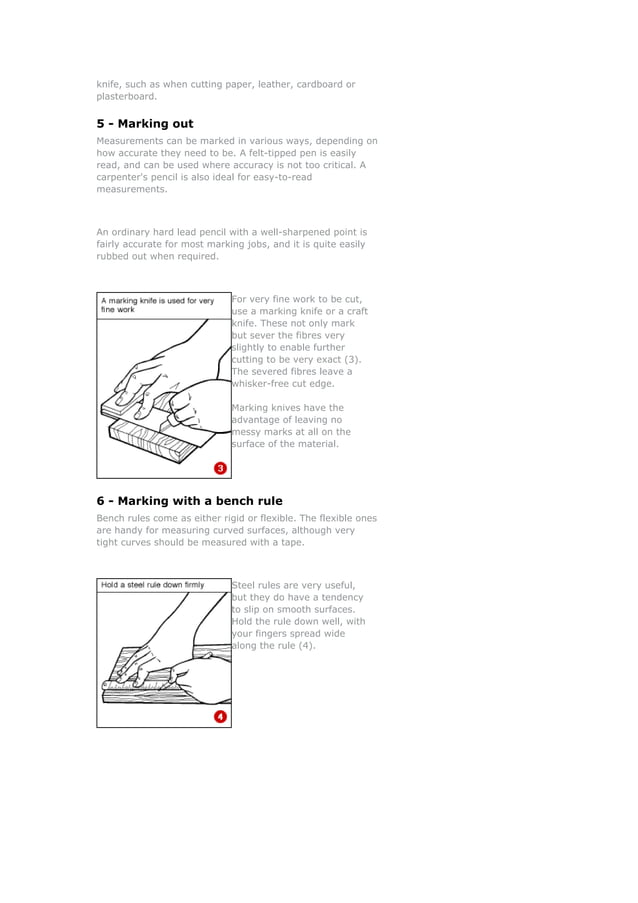 knife, such as when cutting paper, leather, cardboard or plasterboard.

5 - Marking out

Measurements can be marked in various ways, depending on how accurate they need to be. A felt-tipped pen is easily read, and can be used where accuracy is not too critical. A carpenter's pencil is also ideal for easy-to-read measurements.

An ordinary hard lead pencil with a well-sharpened point is fairly accurate for most marking jobs, and it is quite easily rubbed out when required.

A marking knife is used for very fine work

3

For very fine work to be cut, use a marking knife or a craft knife. These not only mark but sever the fibres very slightly to enable further cutting to be very exact (3). The severed fibres leave a whisker-free cut edge.

Marking knives have the advantage of leaving no messy marks at all on the surface of the material.

6 - Marking with a bench rule

Bench rules come as either rigid or flexible. The flexible ones are handy for measuring curved surfaces, although very tight curves should be measured with a tape.

Hold a steel rule down firmly

4

Steel rules are very useful, but they do have a tendency to slip on smooth surfaces. Hold the rule down well, with your fingers spread wide along the rule (4).