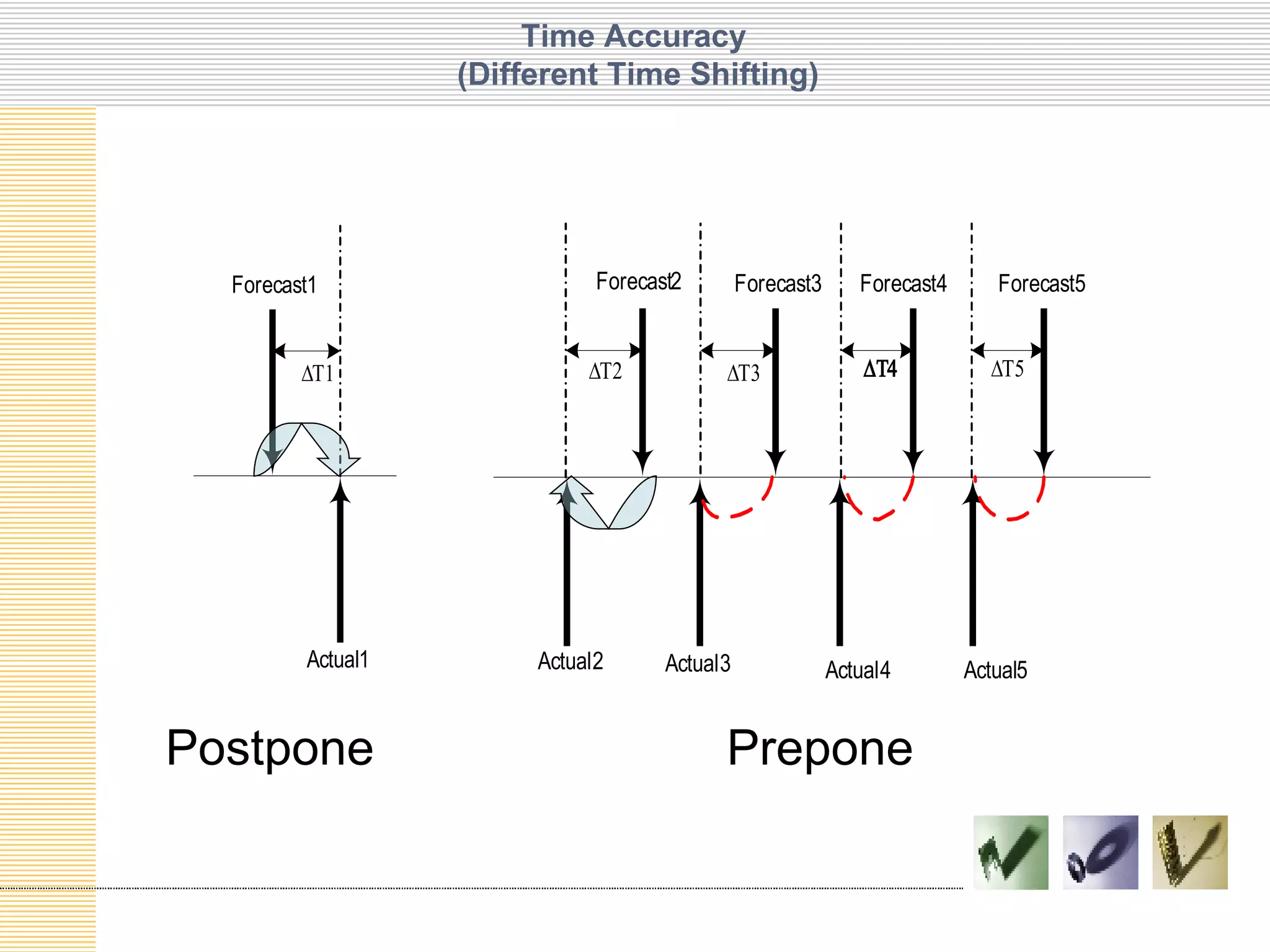 Time Accuracy
(Different Time Shifting)

Forecast1

$\Delta T1$

Actual1

Forecast2

$\Delta T2$

Actual2

Forecast3

$\Delta T3$

Actual3

Forecast4

$\Delta T4$

Actual4

Forecast5

$\Delta T5$

Actual5

Postpone

Prepone