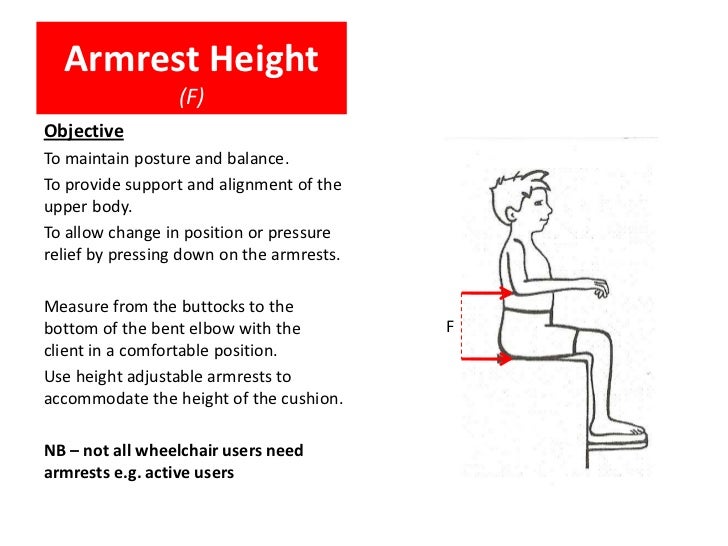 Armrest Height
(F)

Objective

To maintain posture and balance.

To provide support and alignment of the upper body.

To allow change in position or pressure relief by pressing down on the armrests.

Measure from the buttocks to the bottom of the bent elbow with the client in a comfortable position.

Use height adjustable armrests to accommodate the height of the cushion.

NB – not all wheelchair users need armrests e.g. active users

F