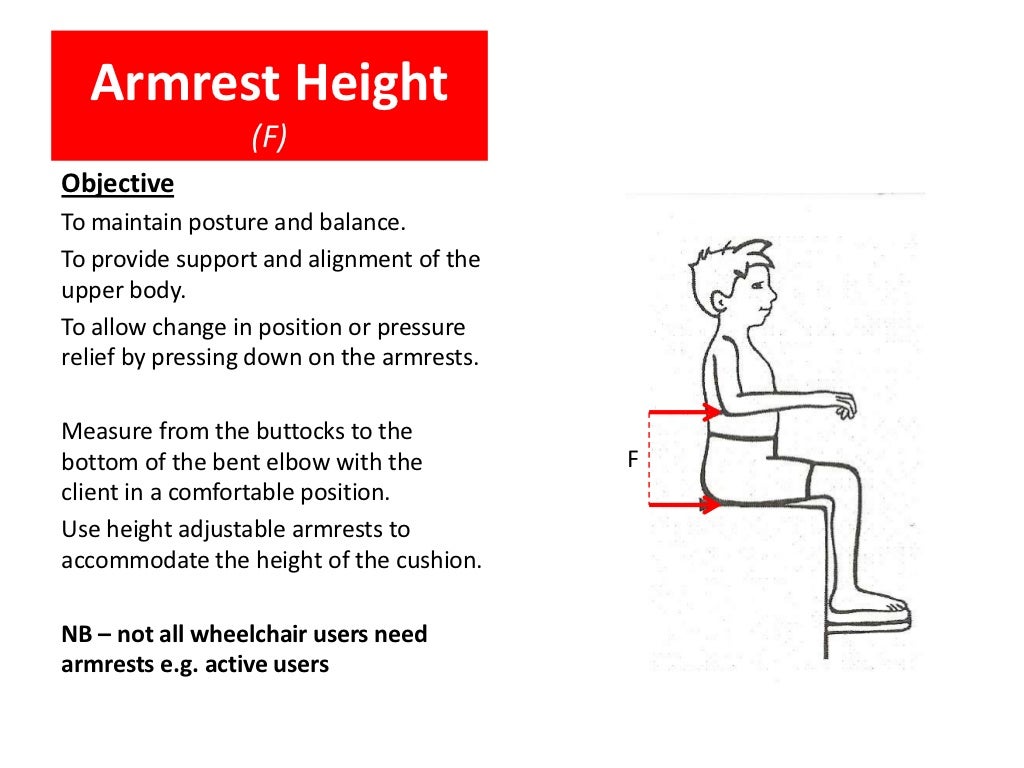 Armrest Height
(F)

Objective

To maintain posture and balance.

To provide support and alignment of the upper body.

To allow change in position or pressure relief by pressing down on the armrests.

Measure from the buttocks to the bottom of the bent elbow with the client in a comfortable position.

Use height adjustable armrests to accommodate the height of the cushion.

NB – not all wheelchair users need armrests e.g. active users

F