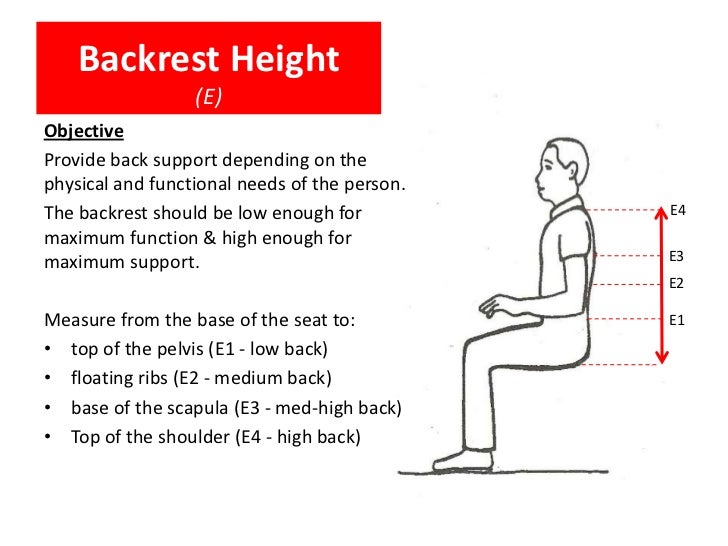 Backrest Height
(E)

Objective
Provide back support depending on the physical and functional needs of the person.
The backrest should be low enough for maximum function & high enough for maximum support.

Measure from the base of the seat to:
• top of the pelvis (E1 - low back)
• floating ribs (E2 - medium back)
• base of the scapula (E3 - med-high back)
• Top of the shoulder (E4 - high back)

E4
E3
E2
E1