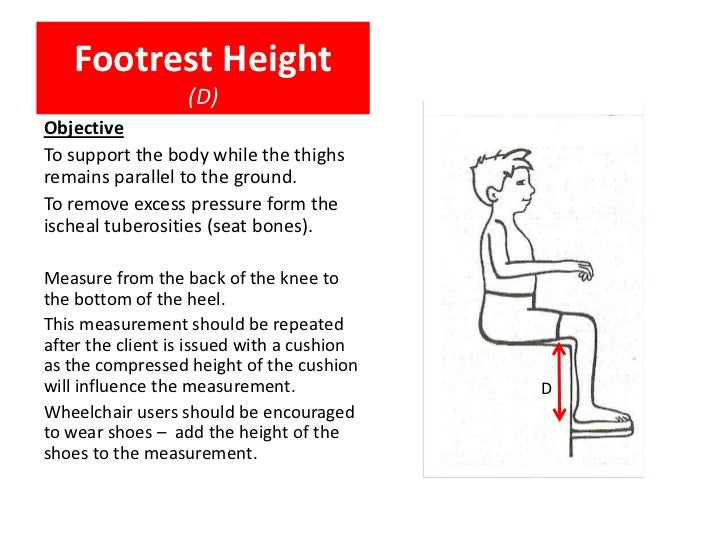 Footrest Height
(D)

Objective

To support the body while the thighs remains parallel to the ground.

To remove excess pressure form the ischeal tuberosities (seat bones).

Measure from the back of the knee to the bottom of the heel.

This measurement should be repeated after the client is issued with a cushion as the compressed height of the cushion will influence the measurement.

Wheelchair users should be encouraged to wear shoes – add the height of the shoes to the measurement.

D